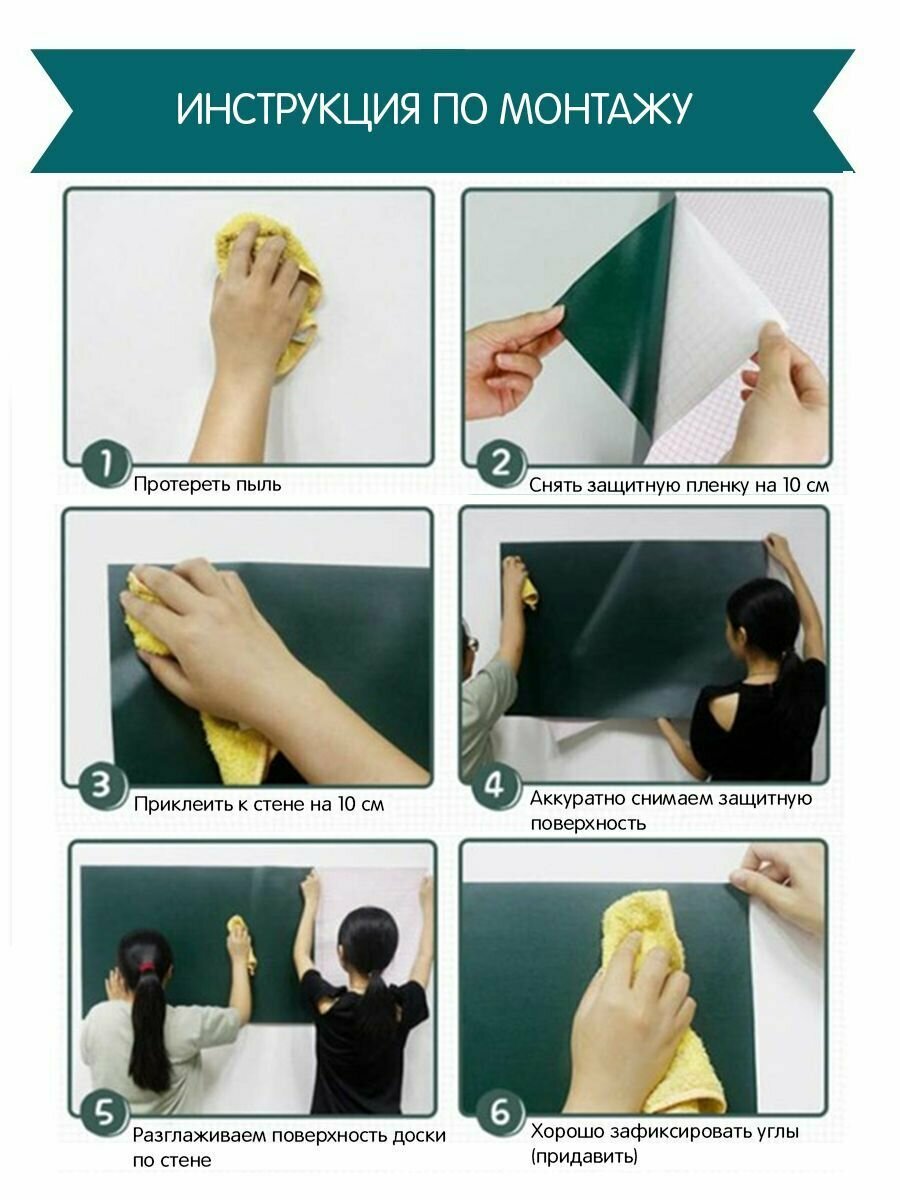 ИНСТРУКЦИЯ ПО МОНТАЖУ

1 Протереть пыль

2 Снять защитную пленку на 10 см

3 Приклеить к стене на 10 см

4 Аккуратно снимаем защитную поверхность

5 Разглаживаем поверхность доски по стене

6 Хорошо зафиксировать углы (придавить)