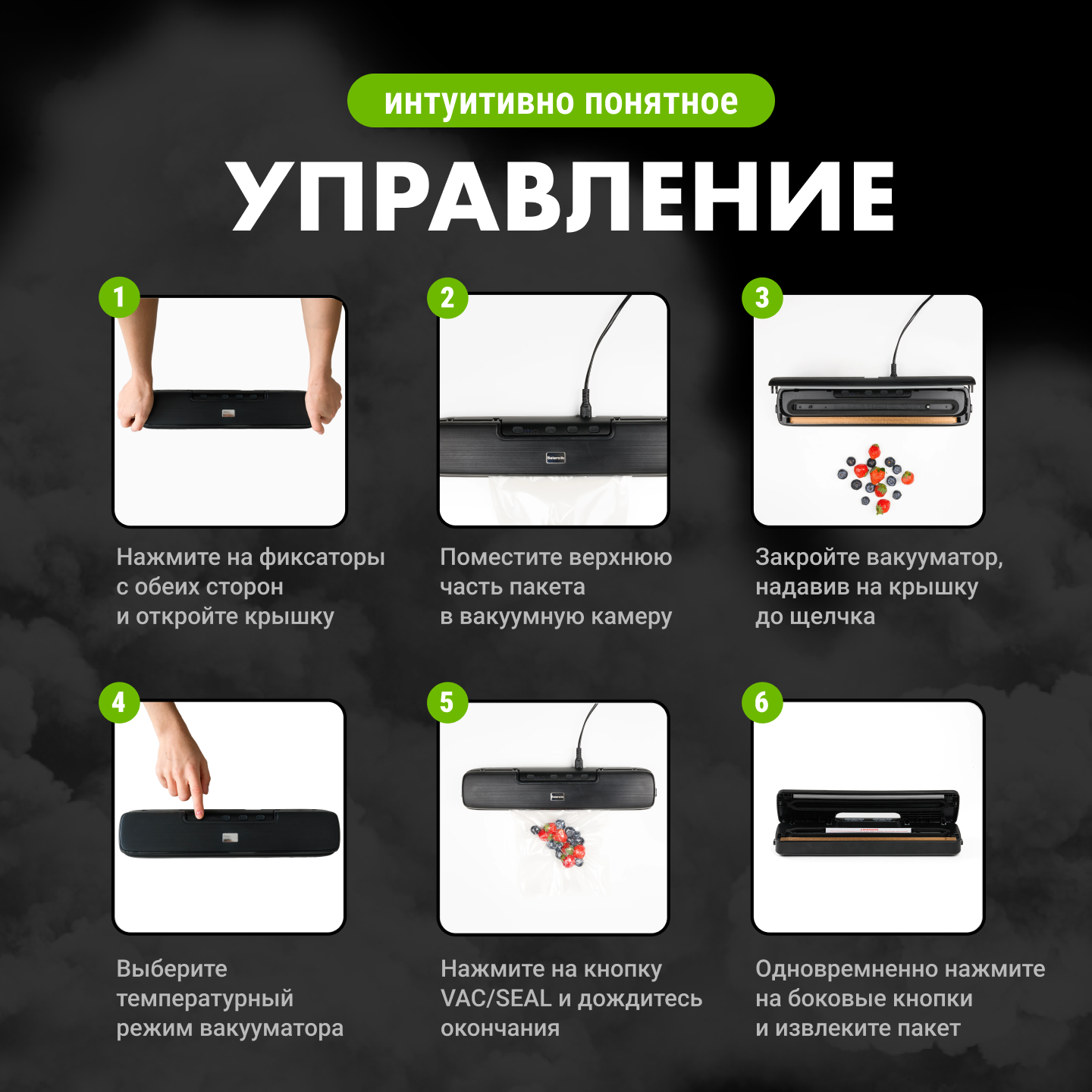 интуитивно понятное

УПРАВЛЕНИЕ

1

Нажмите на фиксаторы с обеих сторон и откройте крышку

2

Поместите верхнюю часть пакета в вакуумную камеру

3

Закройте вакууматор, надавив на крышку до щелчка

4

Выберите температурный режим вакууматора

5

Нажмите на кнопку VAC/SEAL и дождитесь окончания

6

Одновременно нажмите на боковые кнопки и извлеките пакет