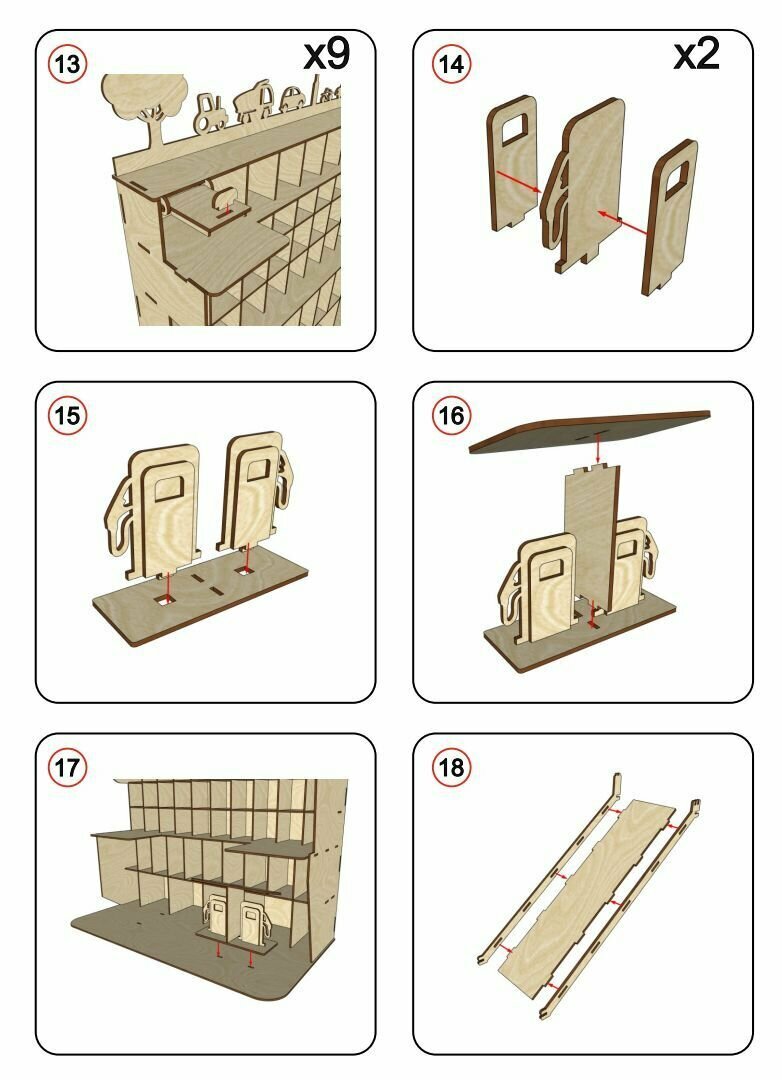 13
x9

14
x2

15

16

17

18