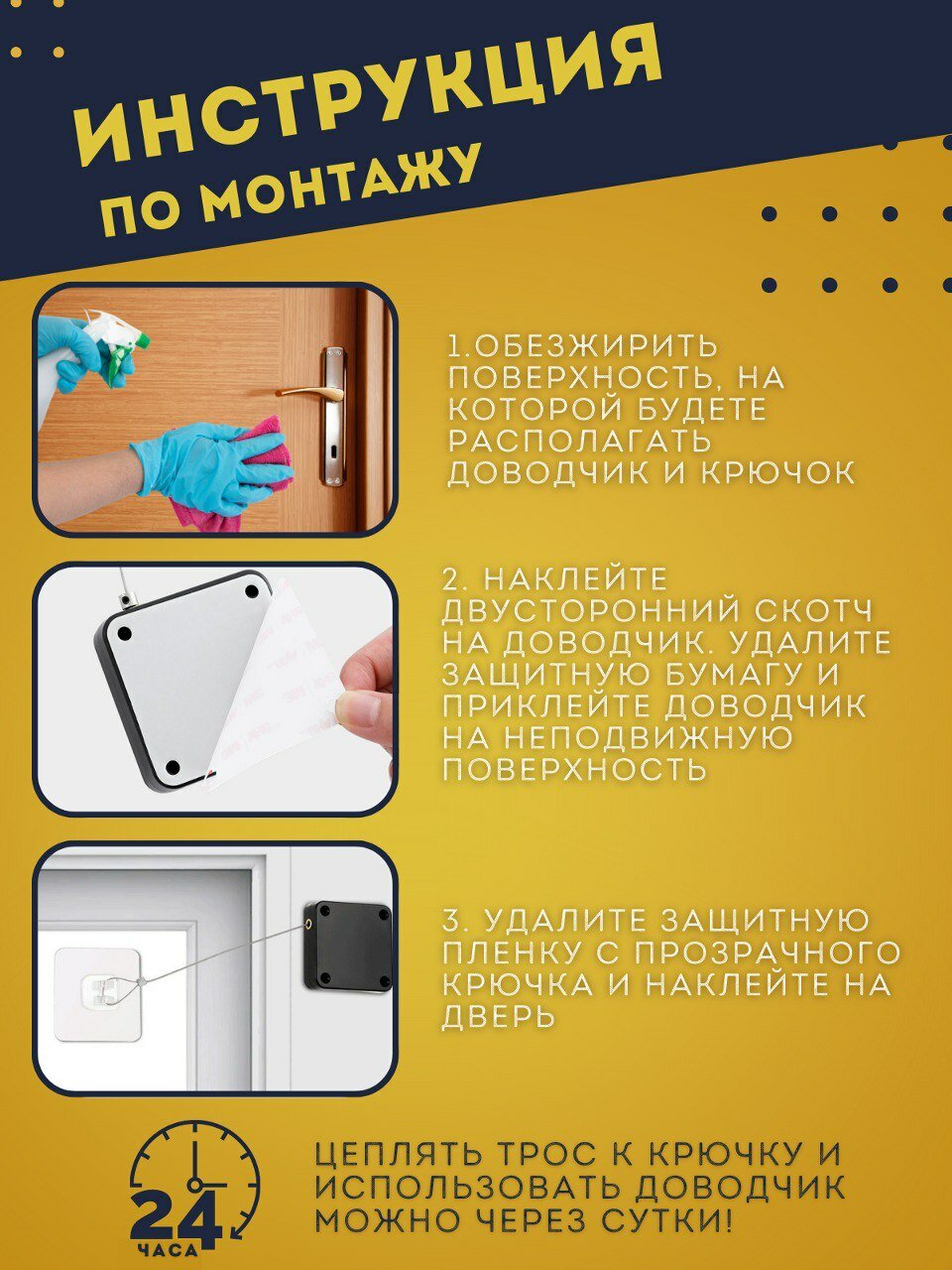 ИНСТРУКЦИЯ
ПО МОНТАЖУ

1.ОБЕЗЖИРИТЬ ПОВЕРХНОСТЬ, НА КОТОРОЙ БУДЕТЕ РАСПОЛАГАТЬ ДОВОДЧИК И КРЮЧОК

2. НАКЛЕЙТЕ ДВУСТОРОННИЙ СКОТЧ НА ДОВОДЧИК. УДАЛИТЕ ЗАЩИТНУЮ БУМАГУ И ПРИКЛЕЙТЕ ДОВОДЧИК НА НЕПОДВИЖНУЮ ПОВЕРХНОСТЬ

3. УДАЛИТЕ ЗАЩИТНУЮ ПЛЕНКУ С ПРОЗРАЧНОГО КРЮЧКА И НАКЛЕЙТЕ НА ДВЕРЬ

24
ЧАСА

ЦЕПЛЯТЬ ТРОС К КРЮЧКУ И ИСПОЛЬЗОВАТЬ ДОВОДЧИК МОЖНО ЧЕРЕЗ СУТКИ!