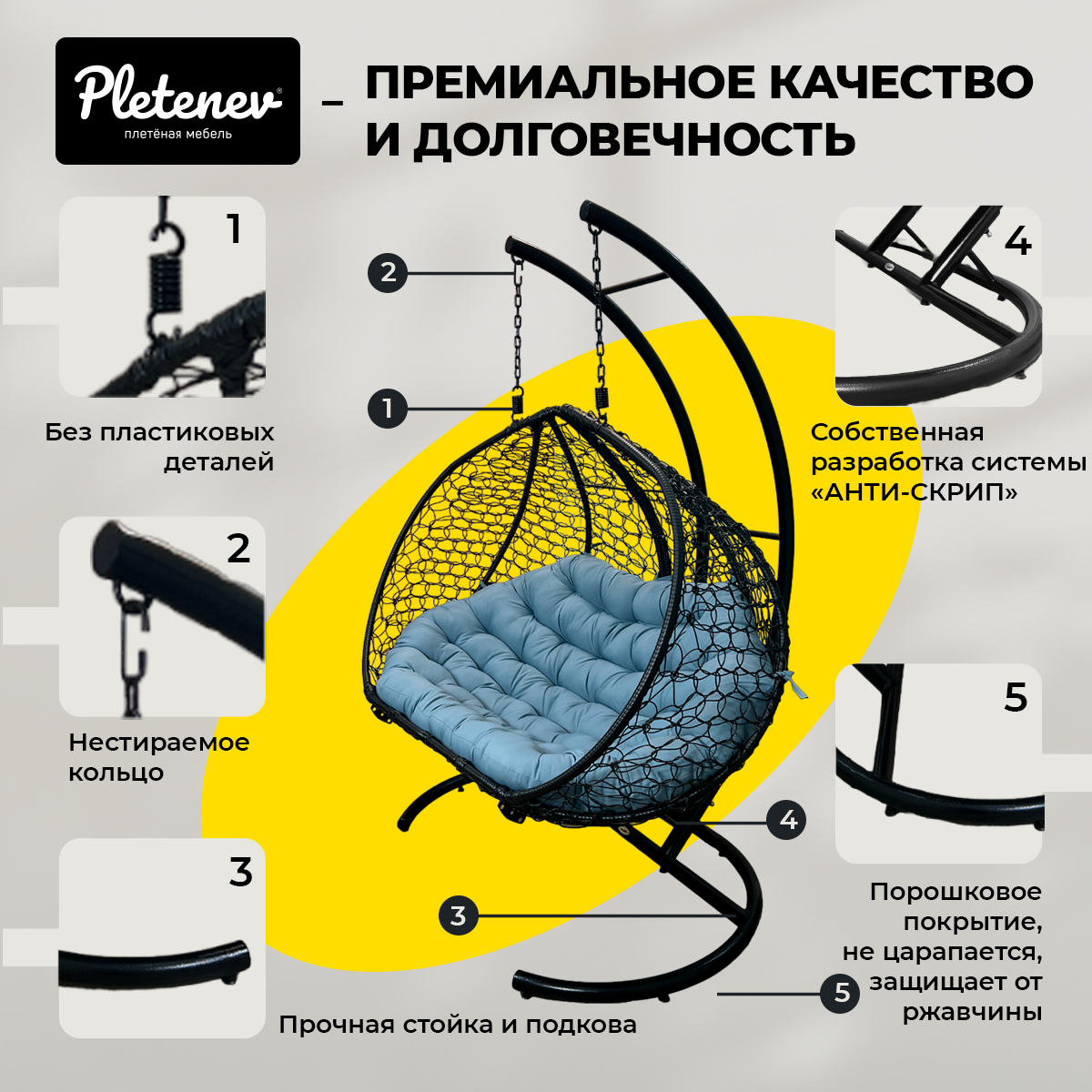 Pletenev®
плетёная мебель

– ПРЕМИАЛЬНОЕ КАЧЕСТВО И ДОЛГОВЕЧНОСТЬ

1

Без пластиковых деталей

2

Нестираемое кольцо

3

Прочная стойка и подкова

2

1

4

3

5

4

Собственная разработка системы «АНТИ-СКРИП»

5

Порошковое покрытие, не царапается, защищает от ржавчины