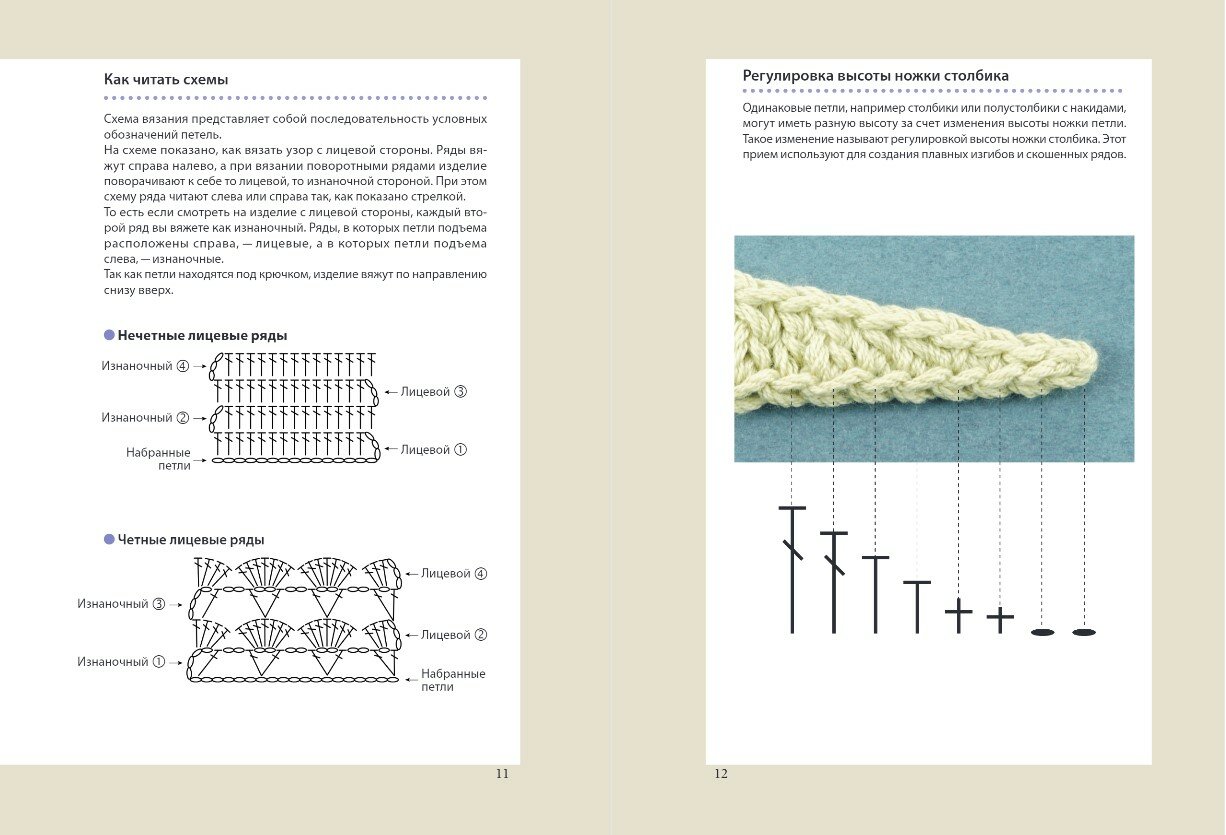 Как читать схемы

Схема вязания представляет собой последовательность условных обозначений петель.
На схеме показано, как вязать узор с лицевой стороны. Ряды вяжут справа налево, а при вязании поворотными рядами изделие поворачивают к себе то лицевой, то изнаночной стороной. При этом схему ряда читают слева или справа так, как показано стрелкой.
То есть если смотреть на изделие с лицевой стороны, каждый второй ряд вы вяжете как изнаночный. Ряды, в которых петли подъема расположены справа, — лицевые, а в которых петли подъема слева, — изнаночные.
Так как петли находятся под крючком, изделие вяжут по направлению снизу вверх.

Нечетные лицевые ряды

Изнаночный ④
Лицевой ③
Изнаночный ②
Лицевой ①
Набранные петли

Четные лицевые ряды

Лицевой ④
Изнаночный ③
Лицевой ②
Изнаночный ①
Набранные петли

11

Регулировка высоты ножки столбика

Одинаковые петли, например столбики или полустолбики с накидами, могут иметь разную высоту за счет изменения высоты ножки петли. Такое изменение называют регулировкой высоты ножки столбика. Этот прием используют для создания плавных изгибов и скошенных рядов.

12