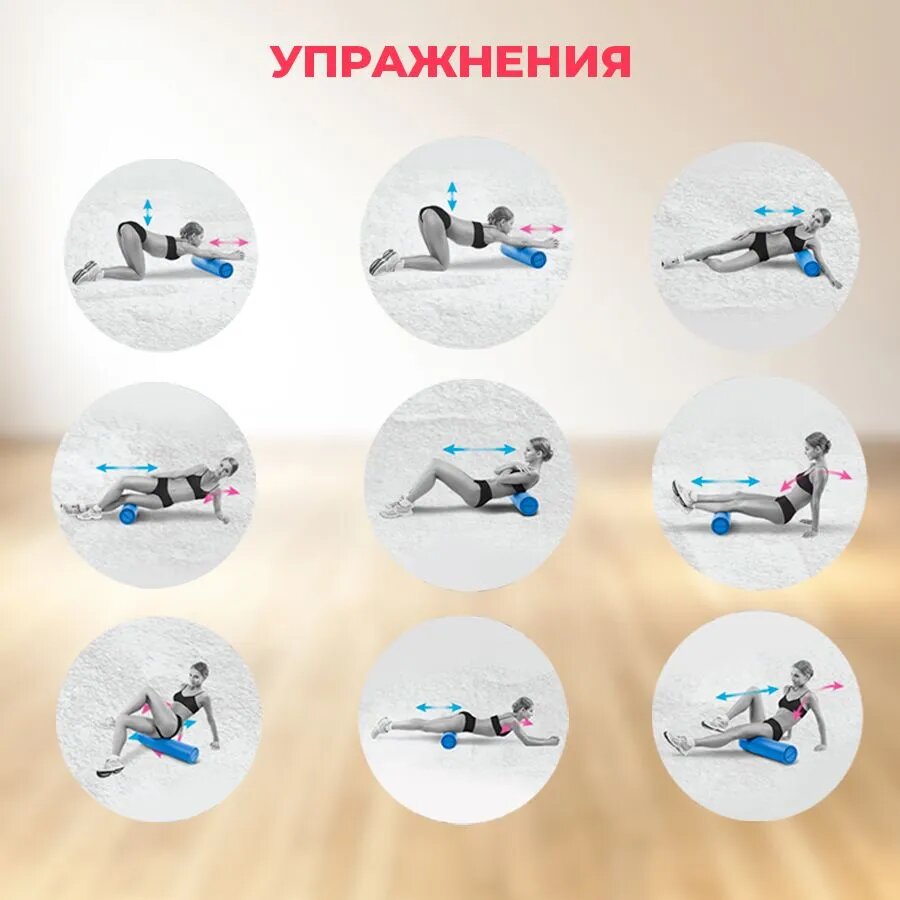 УПРАЖНЕНИЯ