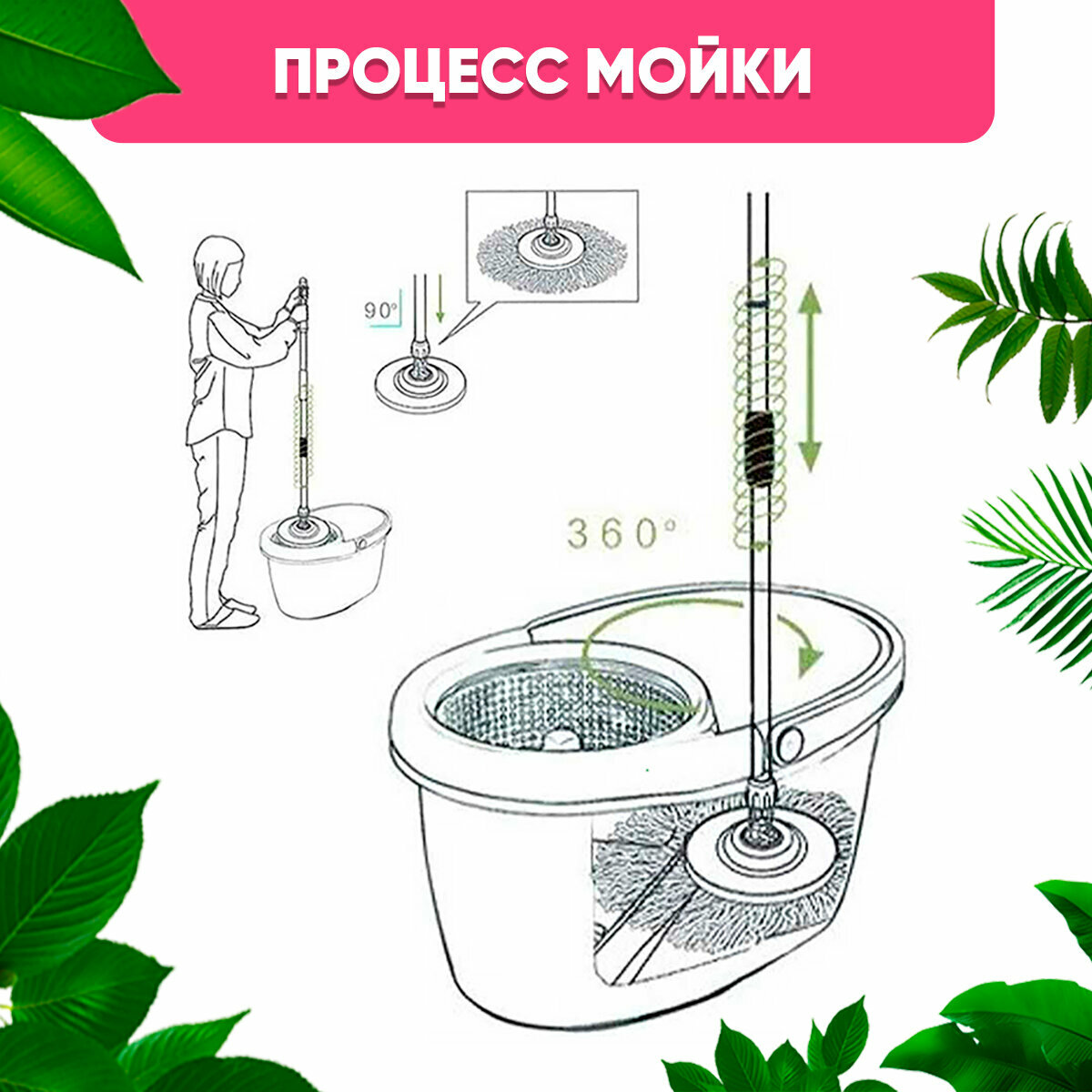 ПРОЦЕСС МОЙКИ

90°

360°