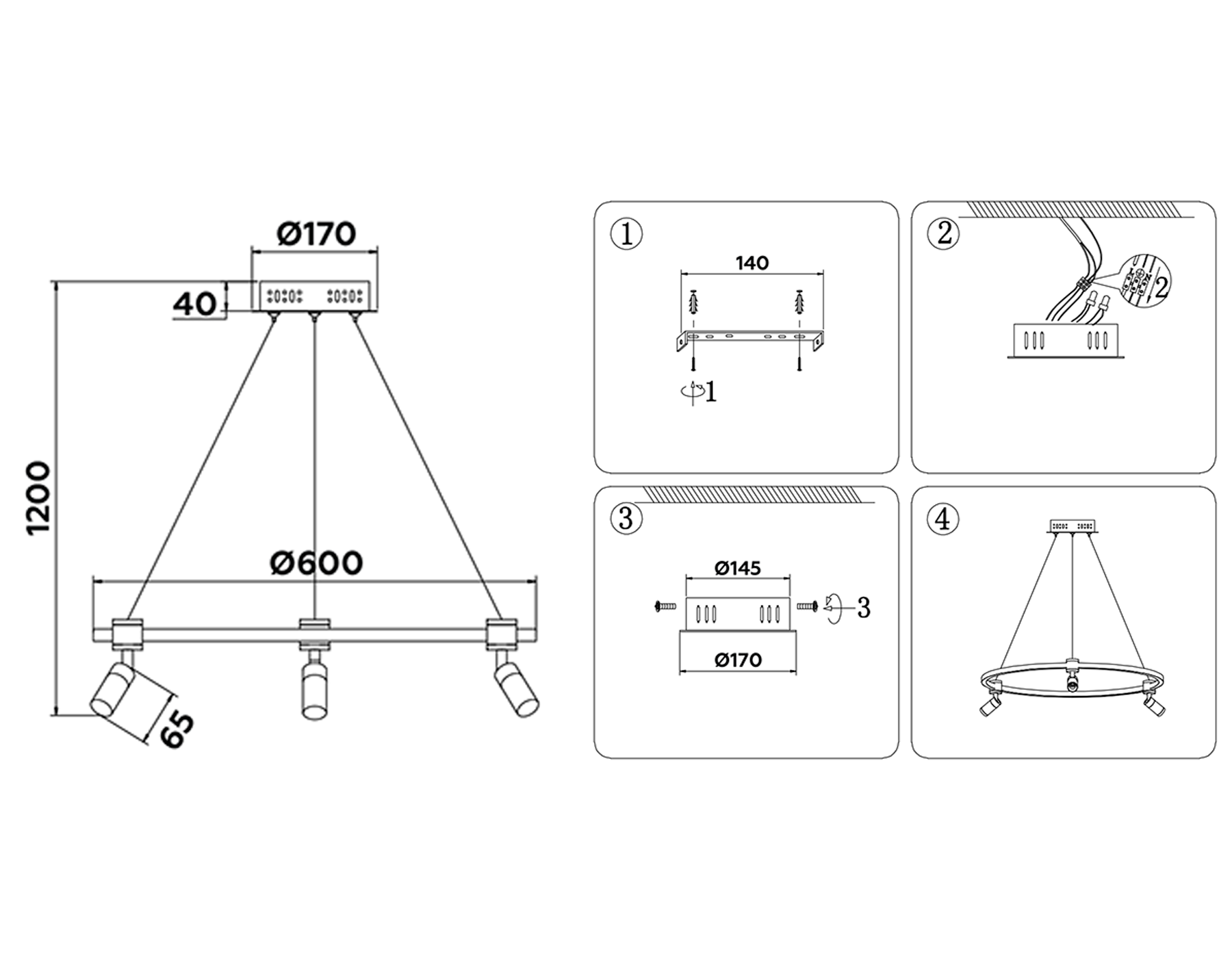 Ø170
40
1200
Ø600
65

①
140
1

②
2

③
Ø145
3
Ø170

④