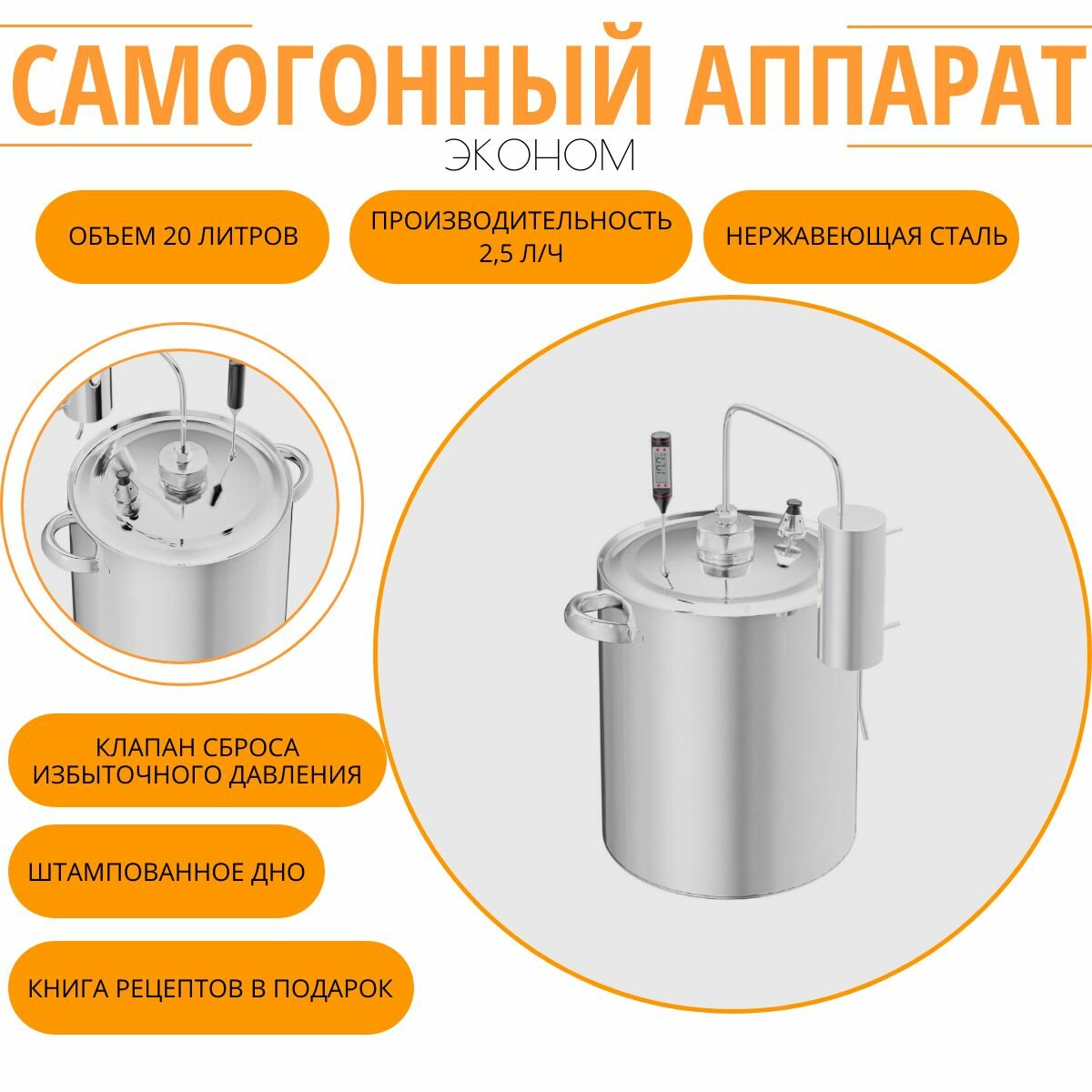 САМОГОННЫЙ АППАРАТ
ЭКОНОМ

ОБЪЕМ 20 ЛИТРОВ

ПРОИЗВОДИТЕЛЬНОСТЬ 2,5 Л/Ч

НЕРЖАВЕЮЩАЯ СТАЛЬ

КЛАПАН СБРОСА ИЗБЫТОЧНОГО ДАВЛЕНИЯ

ШТАМПОВАННОЕ ДНО

КНИГА РЕЦЕПТОВ В ПОДАРОК