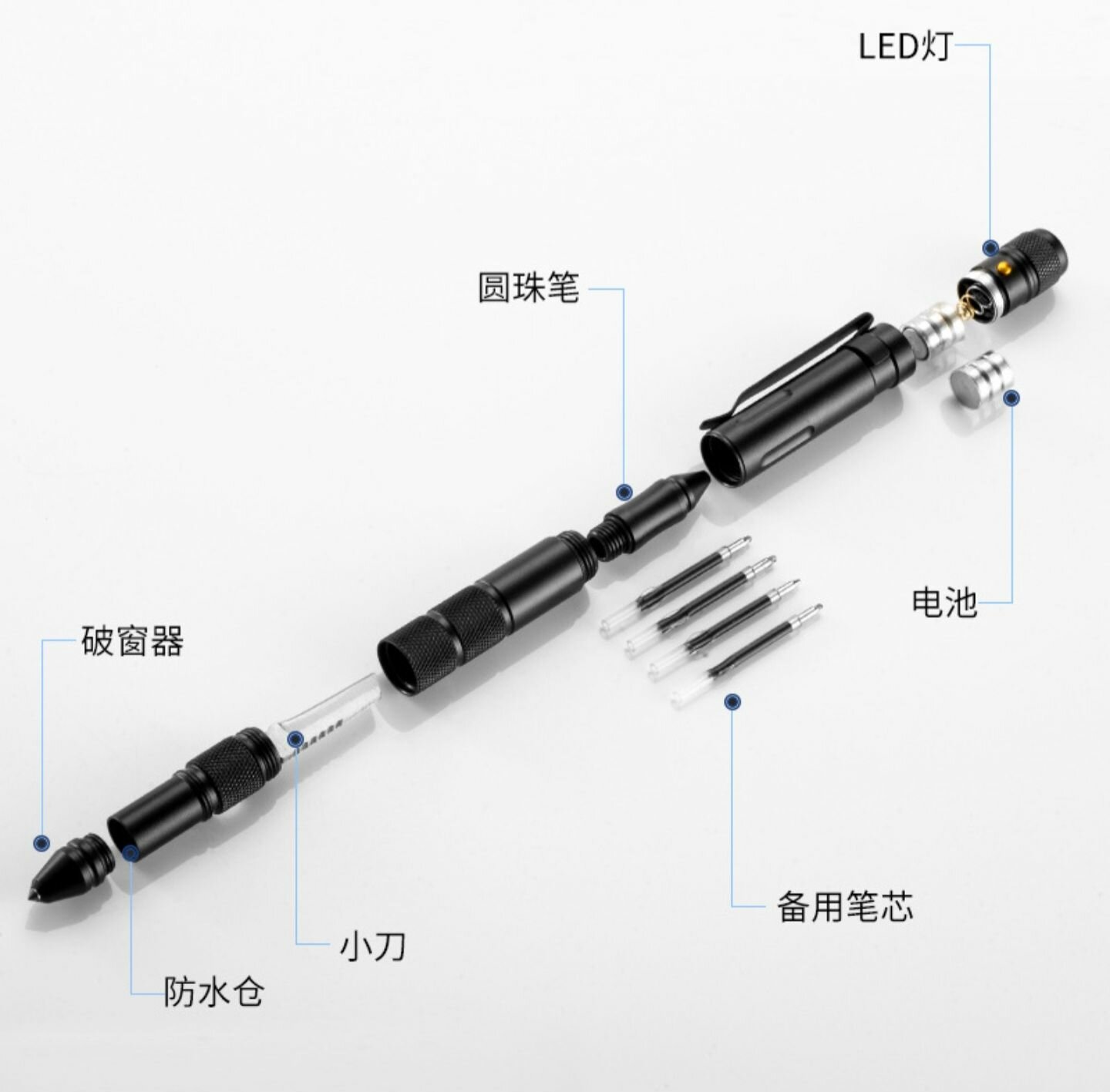 LED灯

圆珠笔

电池

破窗器

备用笔芯

小刀

防水仓