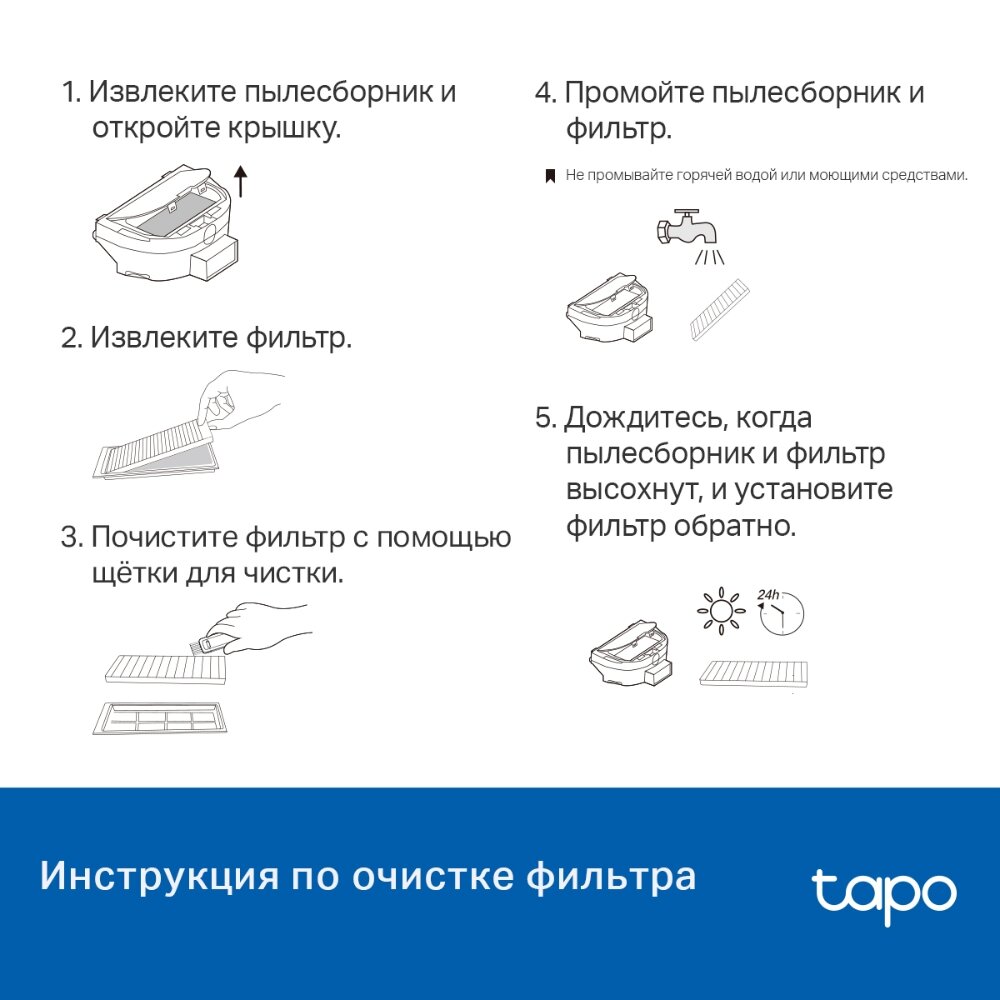 1. Извлеките пылесборник и откройте крышку.

2. Извлеките фильтр.

3. Почистите фильтр с помощью щётки для чистки.

4. Промойте пылесборник и фильтр.

Не промывайте горячей водой или моющими средствами.

5. Дождитесь, когда пылесборник и фильтр высохнут, и установите фильтр обратно.

24h

Инструкция по очистке фильтра

tapo