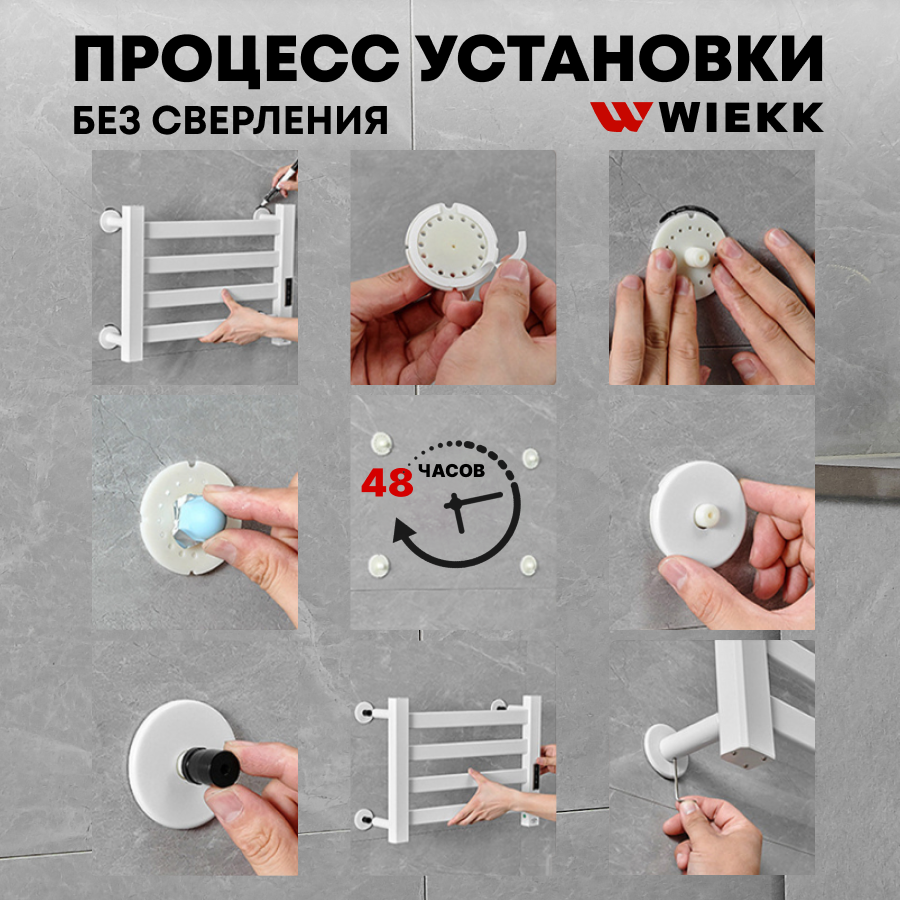 ПРОЦЕСС УСТАНОВКИ
БЕЗ СВЕРЛЕНИЯ
WIEKK

48 ЧАСОВ