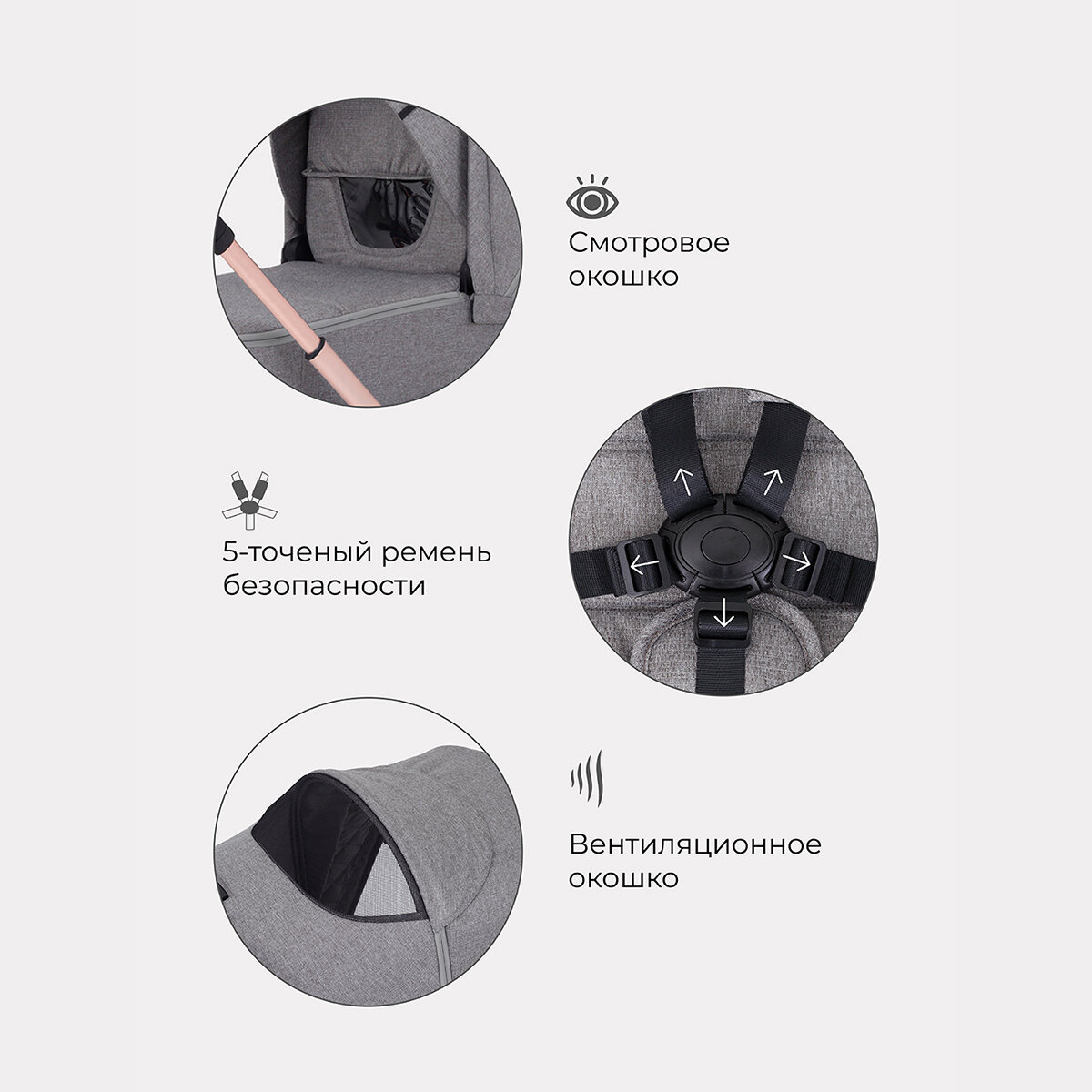 Смотровое окошко

5-точеный ремень безопасности

Вентиляционное окошко