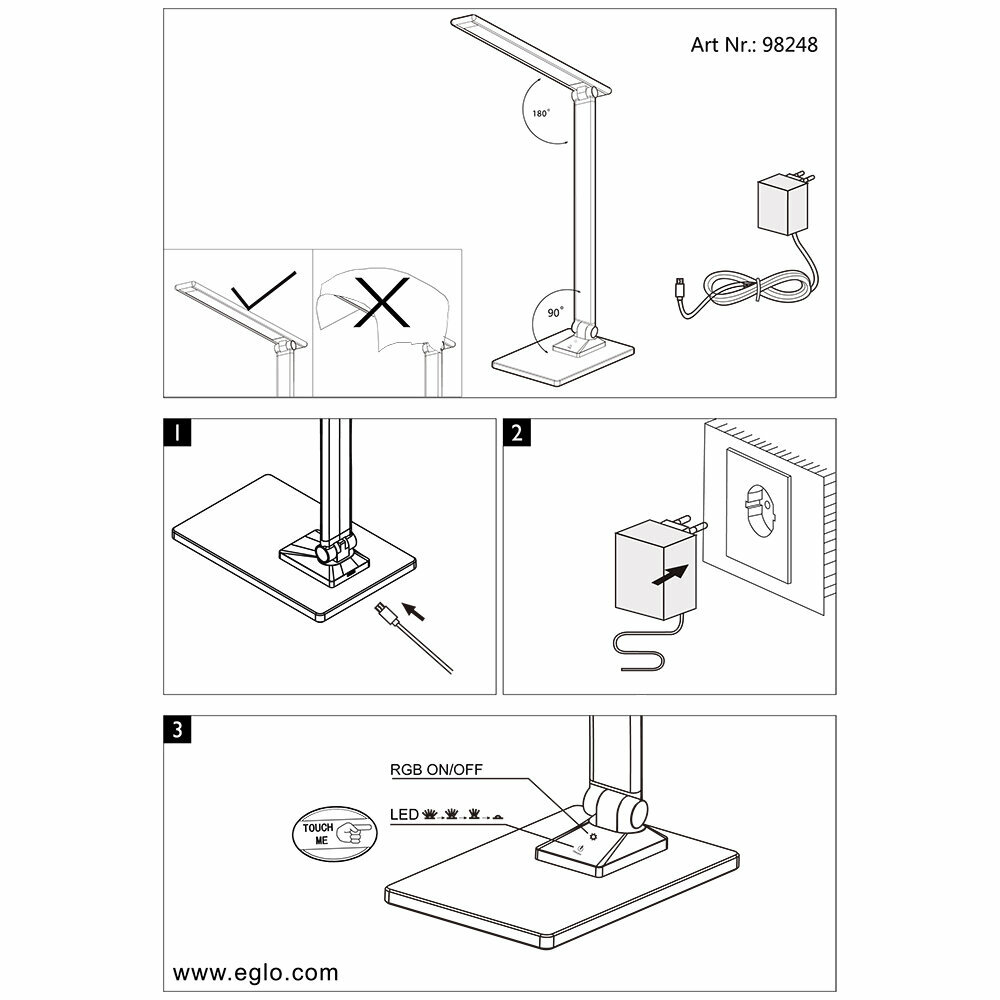 Art Nr.: 98248

180°

90°

1

2

3

RGB ON/OFF

LED

TOUCH ME

www.eglo.com