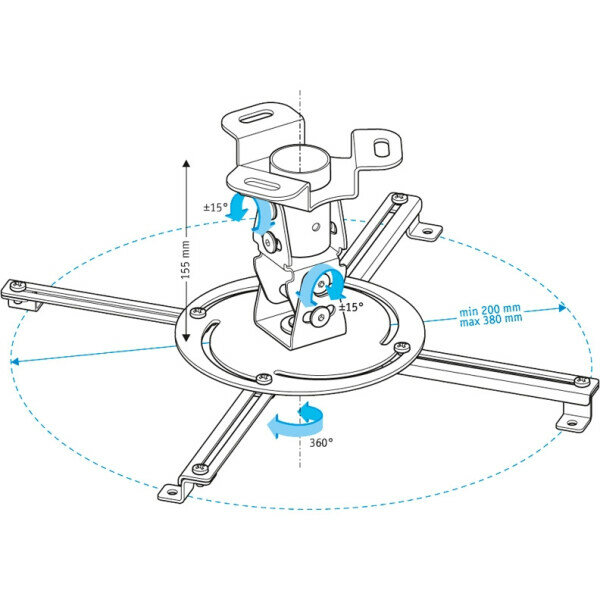 ±15°

155 mm

±15°

min 200 mm
max 380 mm

360°