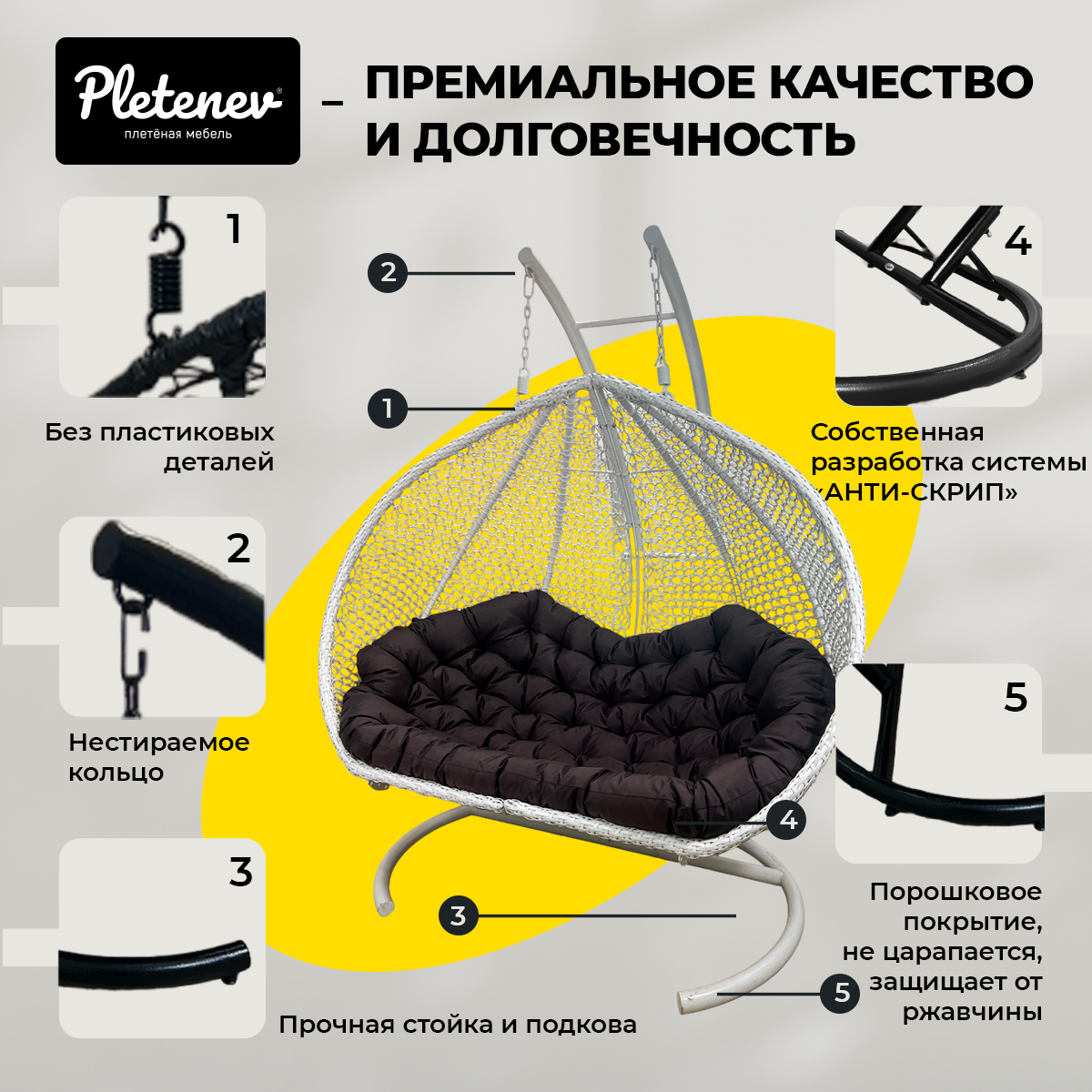 Pletenev®
плетёная мебель

– ПРЕМИАЛЬНОЕ КАЧЕСТВО И ДОЛГОВЕЧНОСТЬ

1

Без пластиковых деталей

2

Нестираемое кольцо

3

Прочная стойка и подкова

2

1

4

3

5

4

Собственная разработка системы «АНТИ-СКРИП»

5

Порошковое покрытие, не царапается, защищает от ржавчины