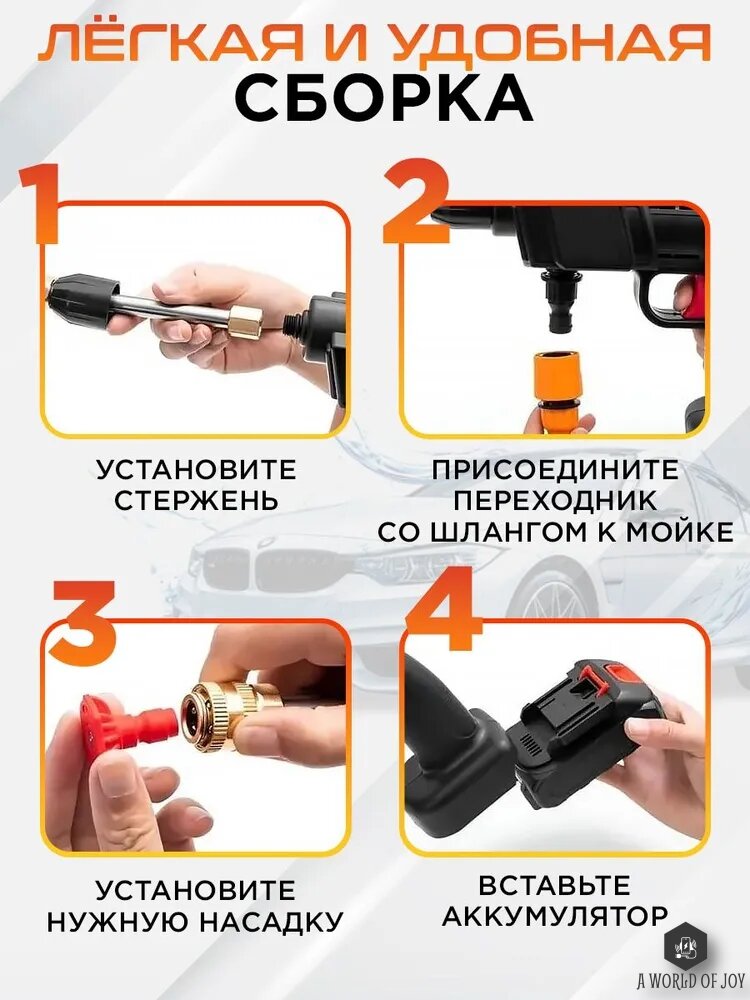 ЛЁГКАЯ И УДОБНАЯ
СБОРКА

1

УСТАНОВИТЕ СТЕРЖЕНЬ

2

ПРИСОЕДИНИТЕ ПЕРЕХОДНИК СО ШЛАНГОМ К МОЙКЕ

3

УСТАНОВИТЕ НУЖНУЮ НАСАДКУ

4

ВСТАВЬТЕ АККУМУЛЯТОР

A WORLD OF JOY