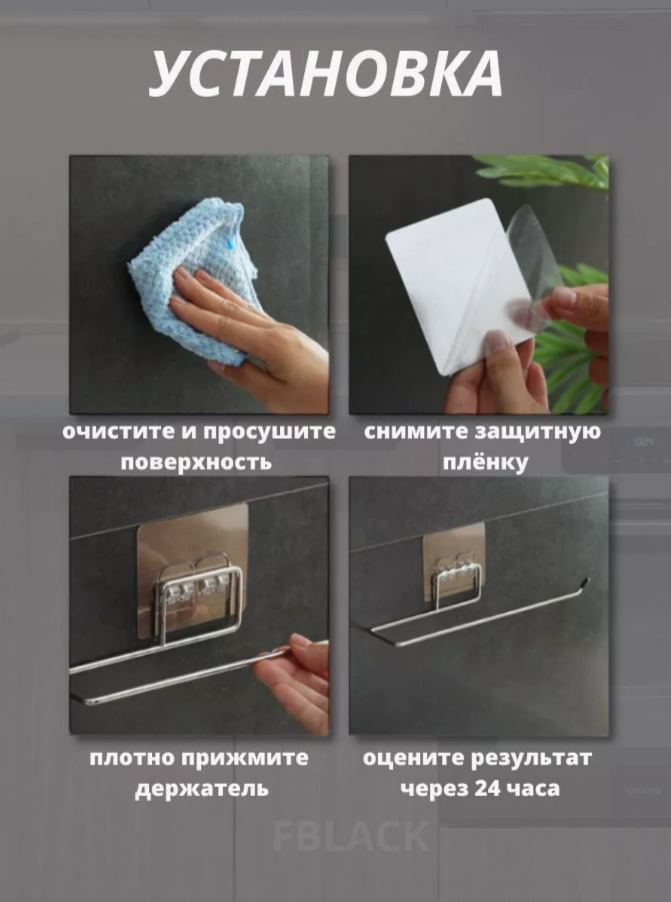 УСТАНОВКА

очистите и просушите поверхность

снимите защитную плёнку

плотно прижмите держатель

оцените результат через 24 часа

FBLACK