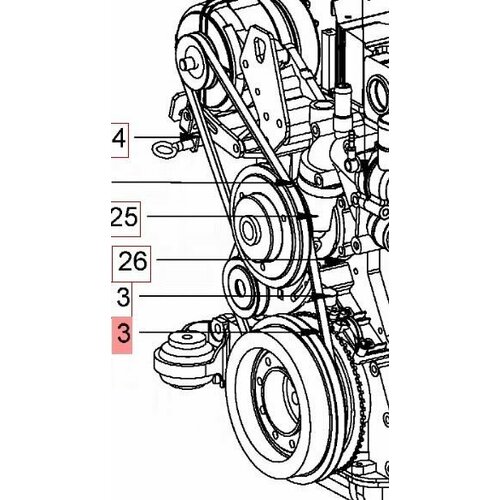 4

25

26

3

3