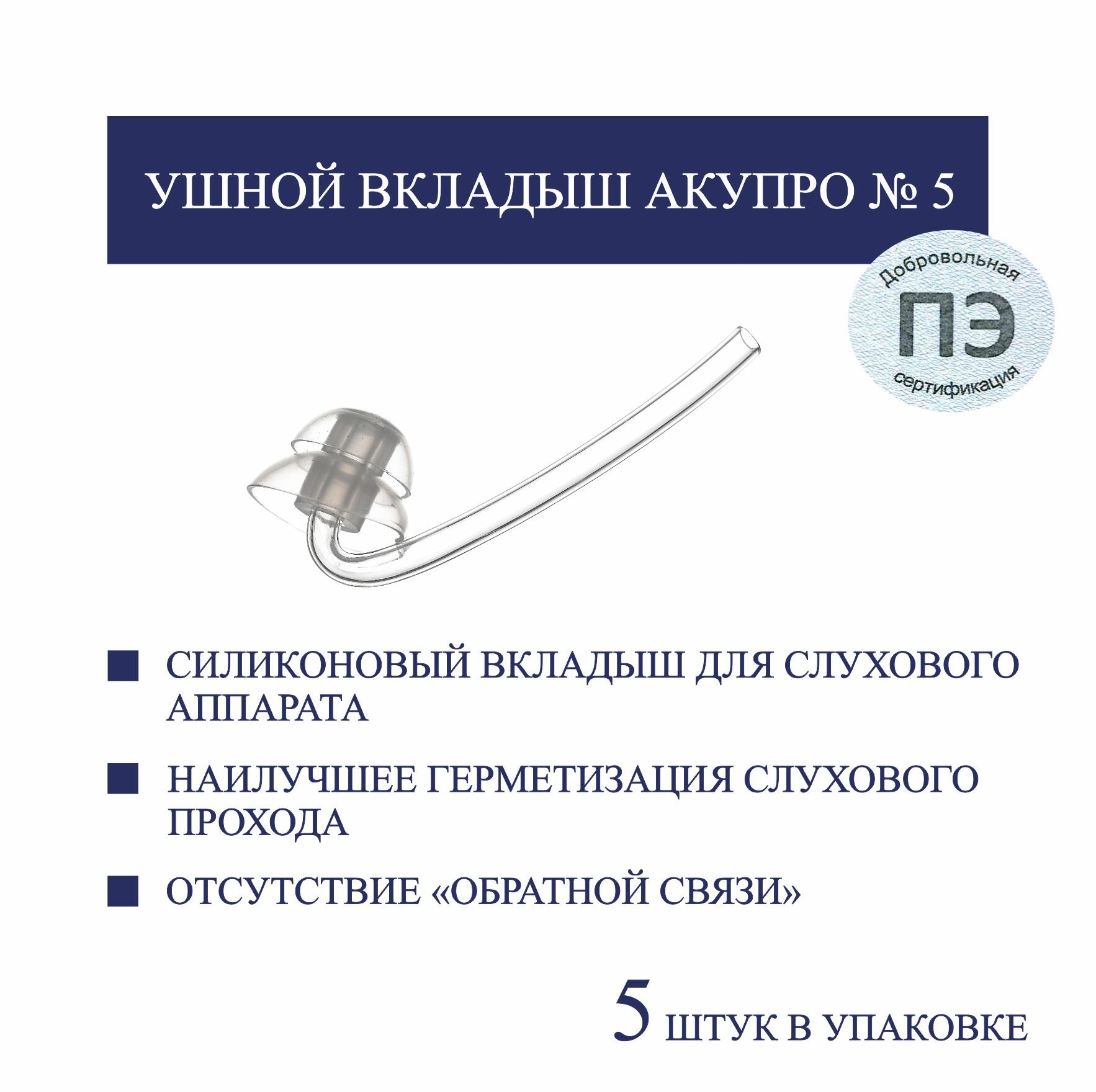 УШНОЙ ВКЛАДЫШ АКУПРО № 5

Добровольная
ПЭ
сертификация

СИЛИКОНОВЫЙ ВКЛАДЫШ ДЛЯ СЛУХОВОГО АППАРАТА

НАИЛУЧШЕЕ ГЕРМЕТИЗАЦИЯ СЛУХОВОГО ПРОХОДА

ОТСУТСТВИЕ «ОБРАТНОЙ СВЯЗИ»

5 ШТУК В УПАКОВКЕ