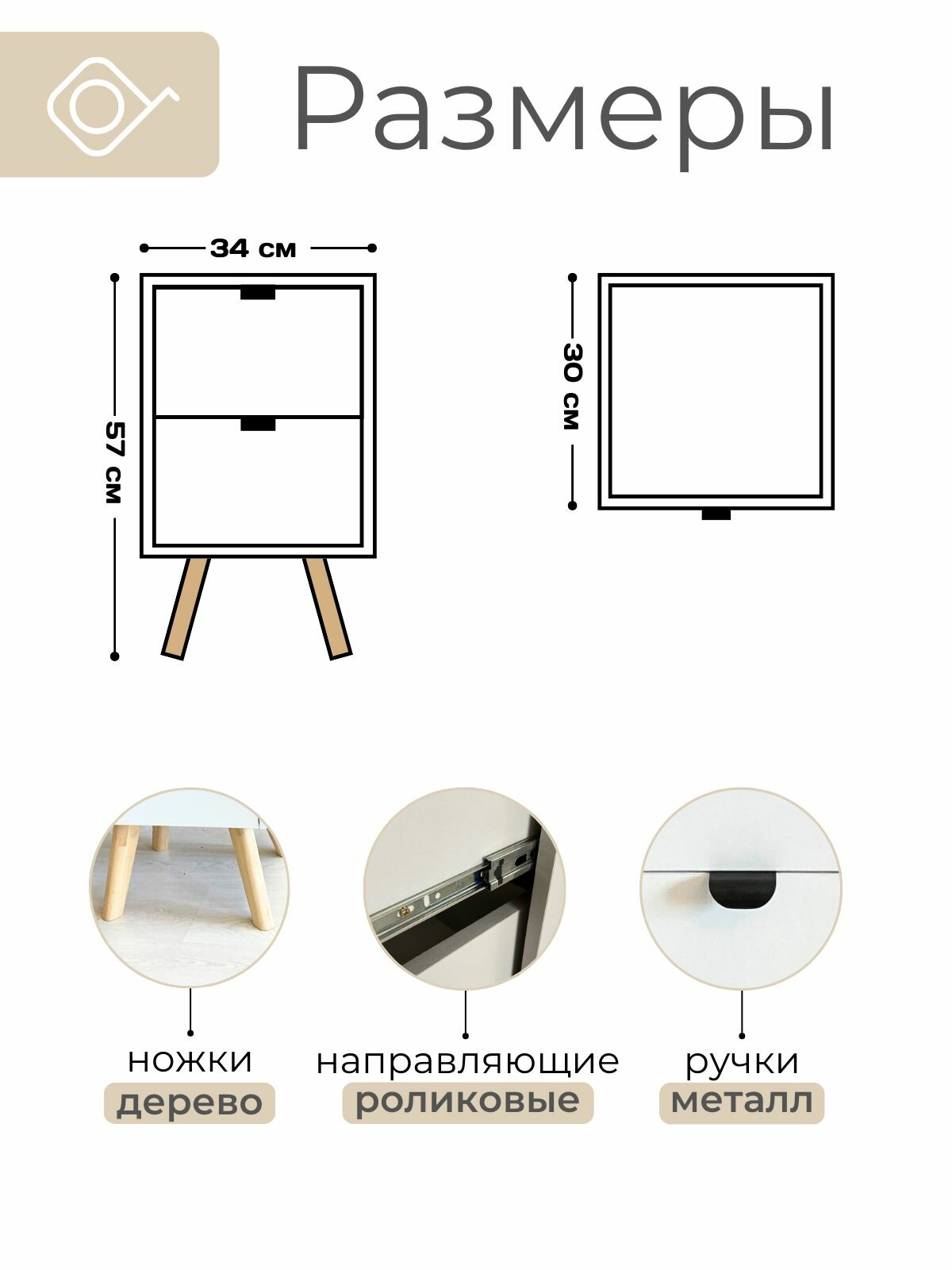 Размеры

34 см

57 см

30 см

ножки
дерево

направляющие
роликовые

ручки
металл