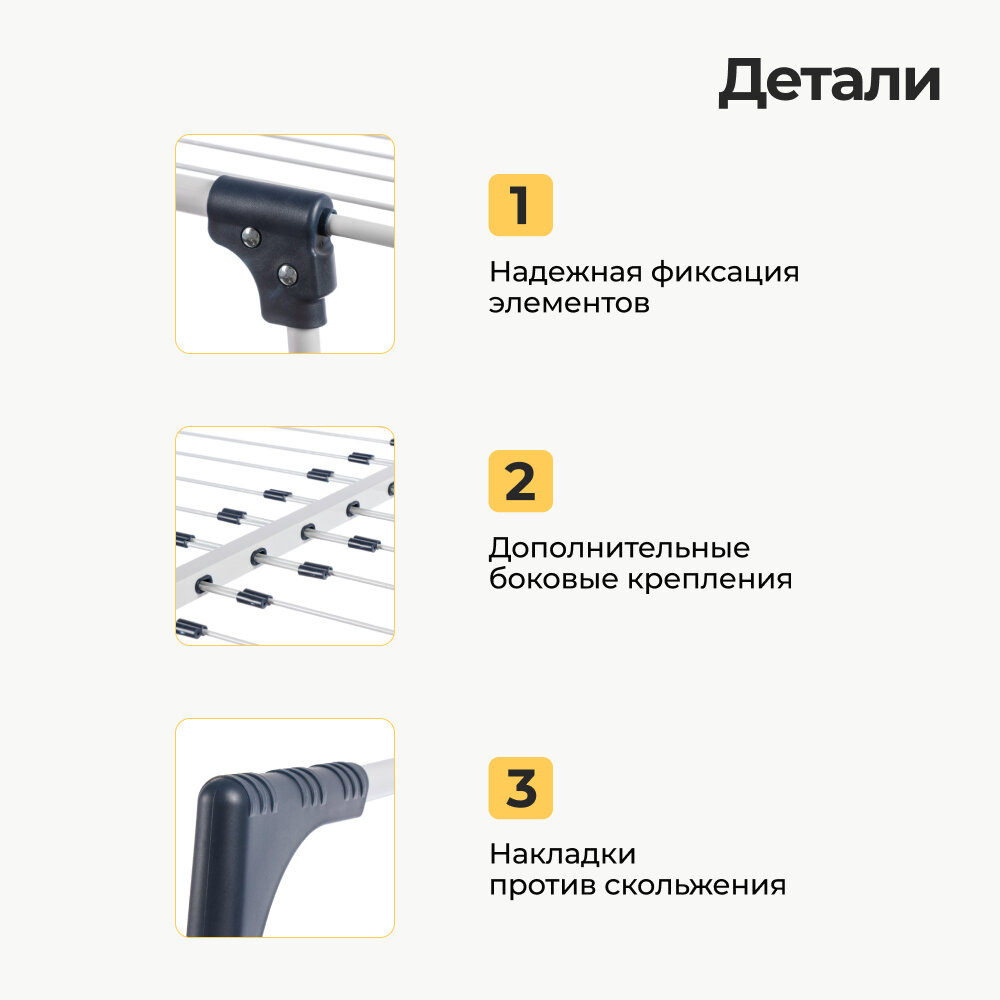 Детали

1

Надежная фиксация элементов

2

Дополнительные боковые крепления

3

Накладки против скольжения