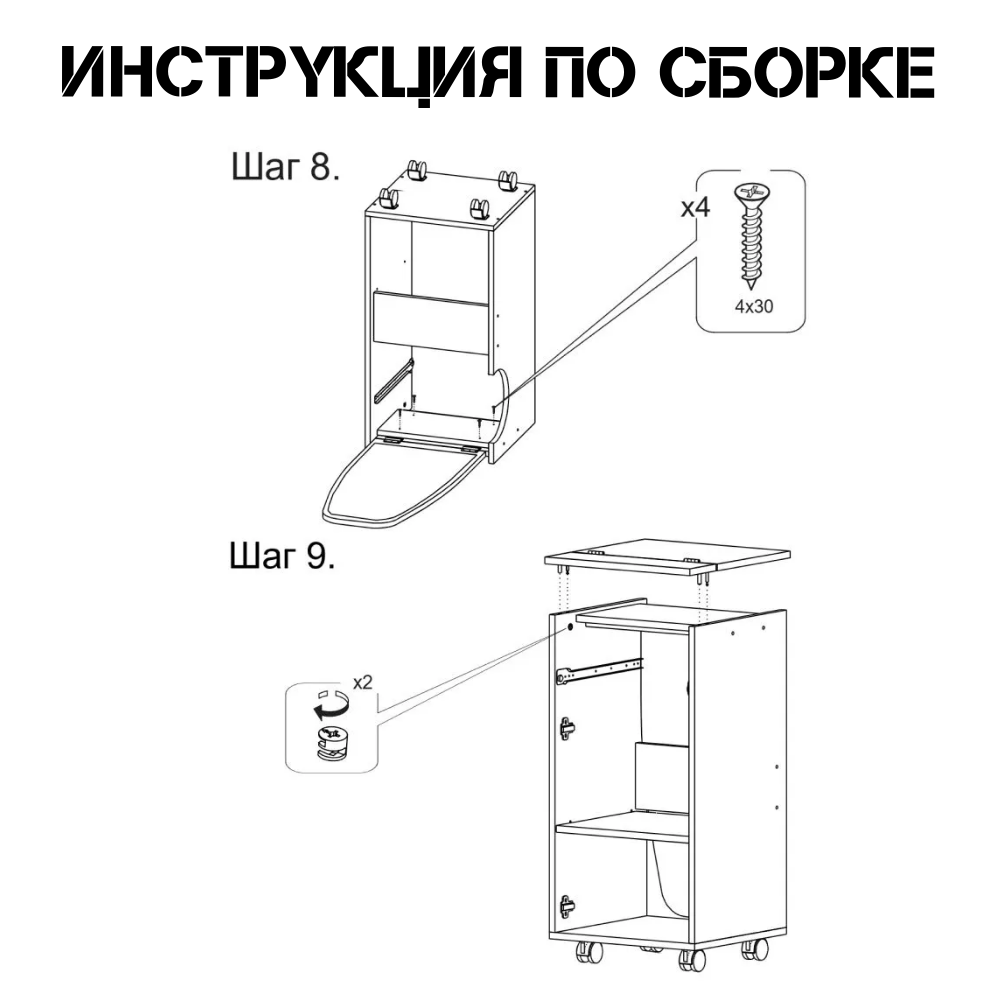 ИНСТРУКЦИЯ ПО СБОРКЕ

Шаг 8.

x4

4x30

Шаг 9.

x2