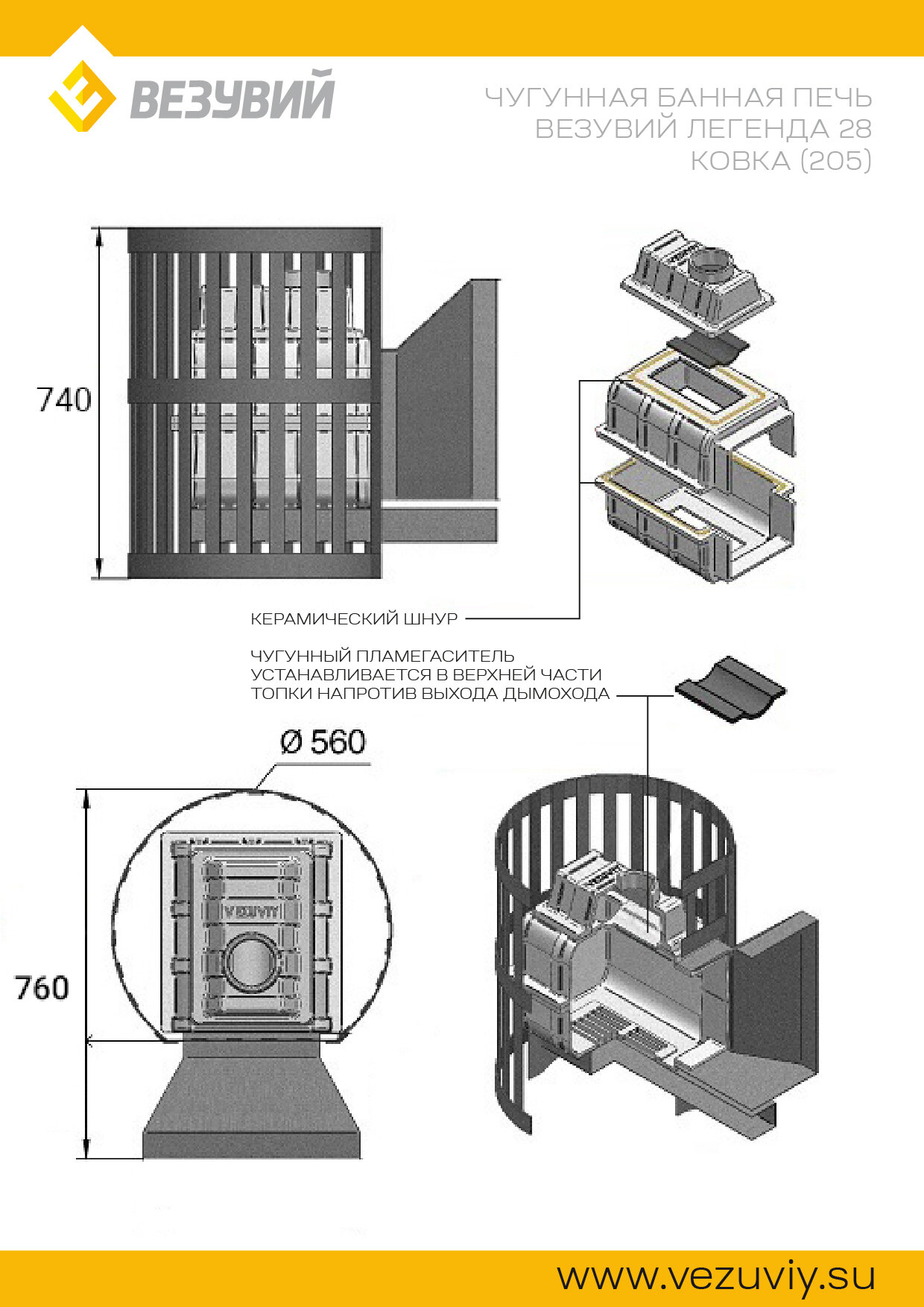 ВЕЗУВИЙ

ЧУГУННАЯ БАННАЯ ПЕЧЬ
ВЕЗУВИЙ ЛЕГЕНДА 28
КОВКА (205)

740

КЕРАМИЧЕСКИЙ ШНУР

ЧУГУННЫЙ ПЛАМЕГАСИТЕЛЬ
УСТАНАВЛИВАЕТСЯ В ВЕРХНЕЙ ЧАСТИ
ТОПКИ НАПРОТИВ ВЫХОДА ДЫМОХОДА

Ø 560

VEZUVIY

760

www.vezuviy.su