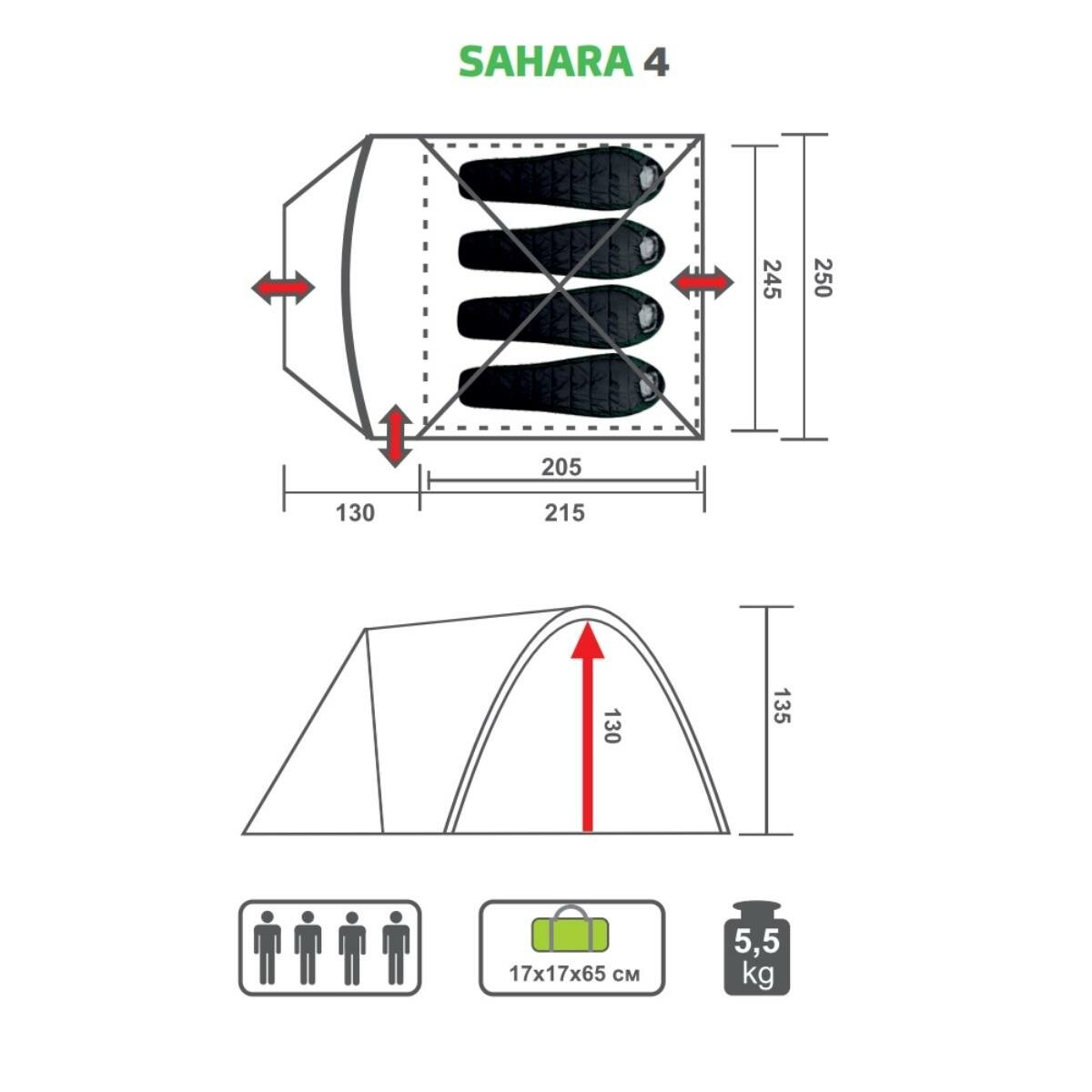 SAHARA 4

245

250

205

130

215

130

135

17x17x65 см

5,5
kg