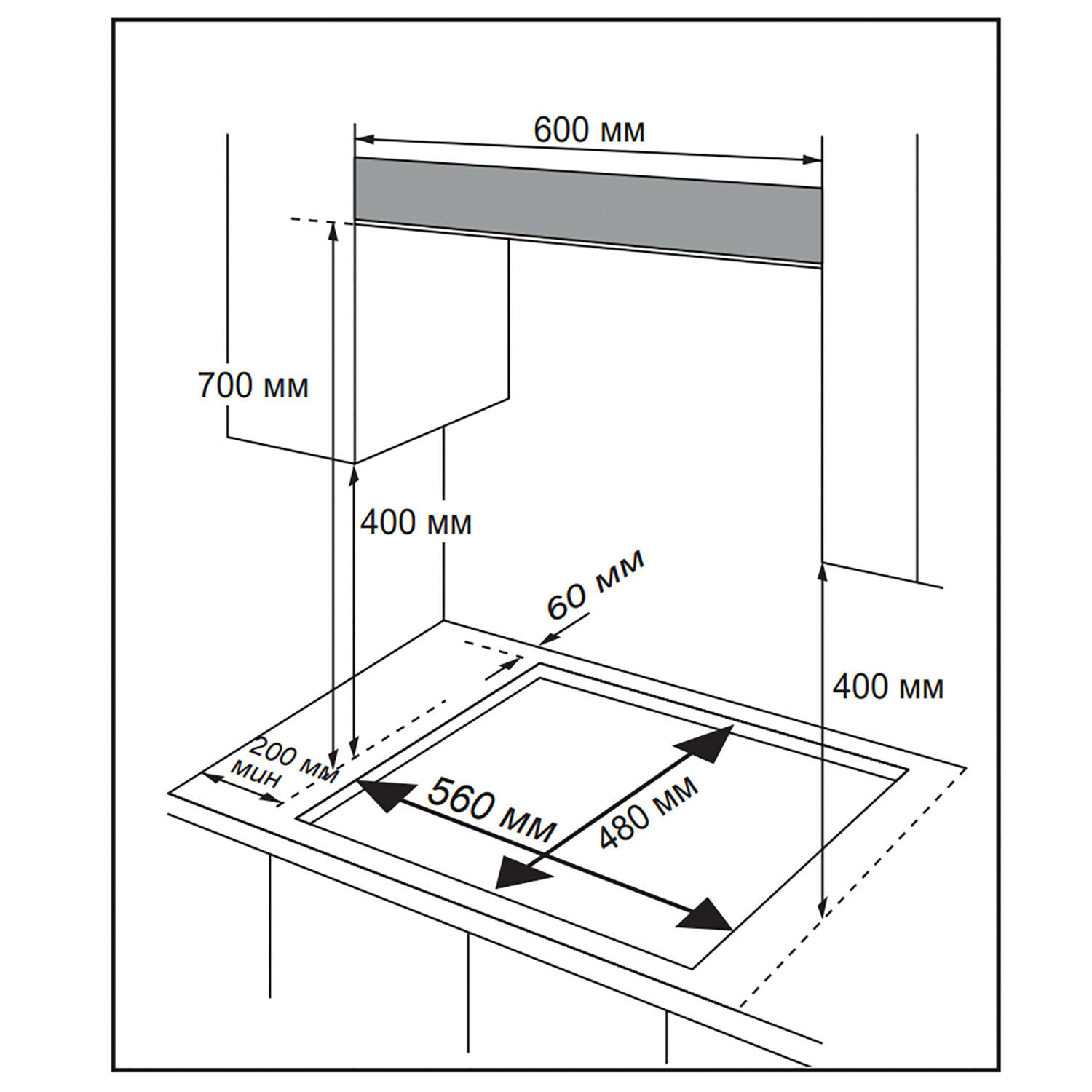 600 мм

700 мм

400 мм

60 мм

400 мм

200 мм
мин

560 мм

480 мм