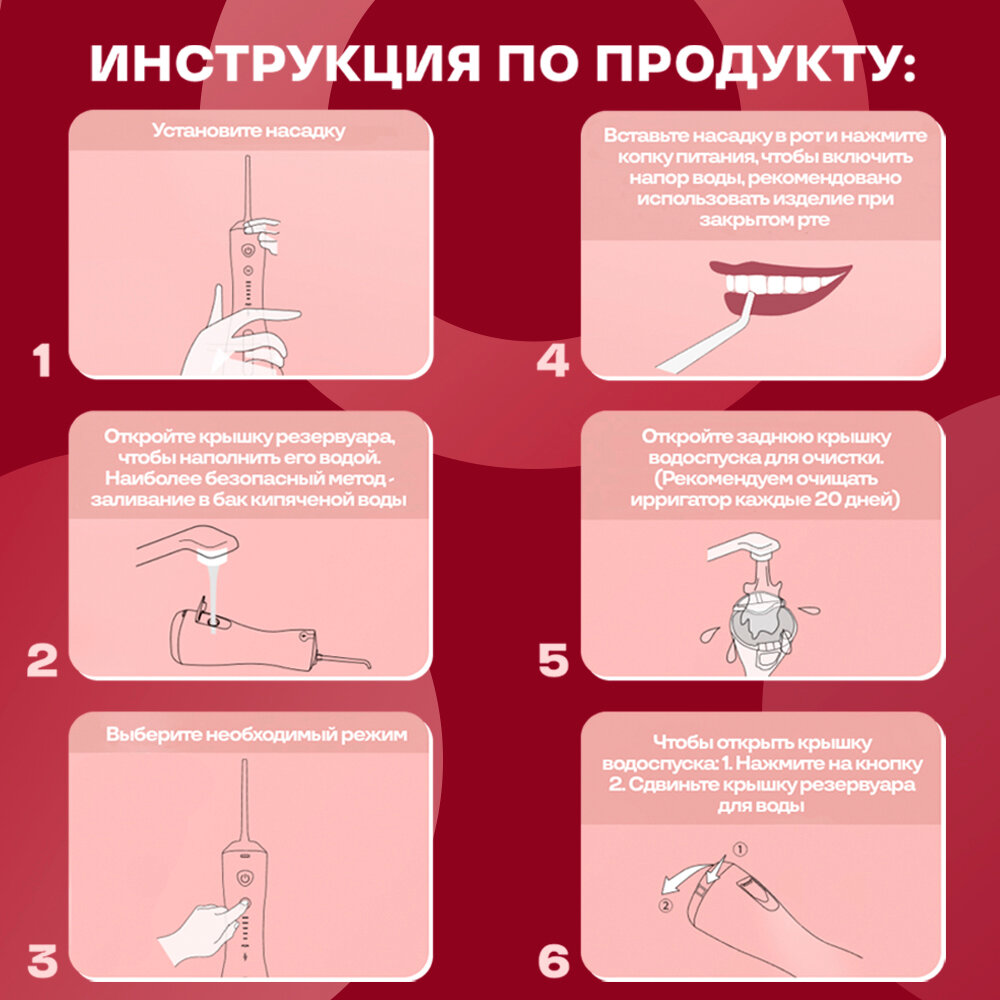 ИНСТРУКЦИЯ ПО ПРОДУКТУ:

1
Установите насадку

2
Откройте крышку резервуара, чтобы наполнить его водой. Наиболее безопасный метод - заливание в бак кипяченой воды

3
Выберите необходимый режим

4
Вставьте насадку в рот и нажмите копку питания, чтобы включить напор воды, рекомендовано использовать изделие при закрытом рте

5
Откройте заднюю крышку водоспуска для очистки. (Рекомендуем очищать ирригатор каждые 20 дней)

6
Чтобы открыть крышку водоспуска: 1. Нажмите на кнопку 2. Сдвиньте крышку резервуара для воды

①
②