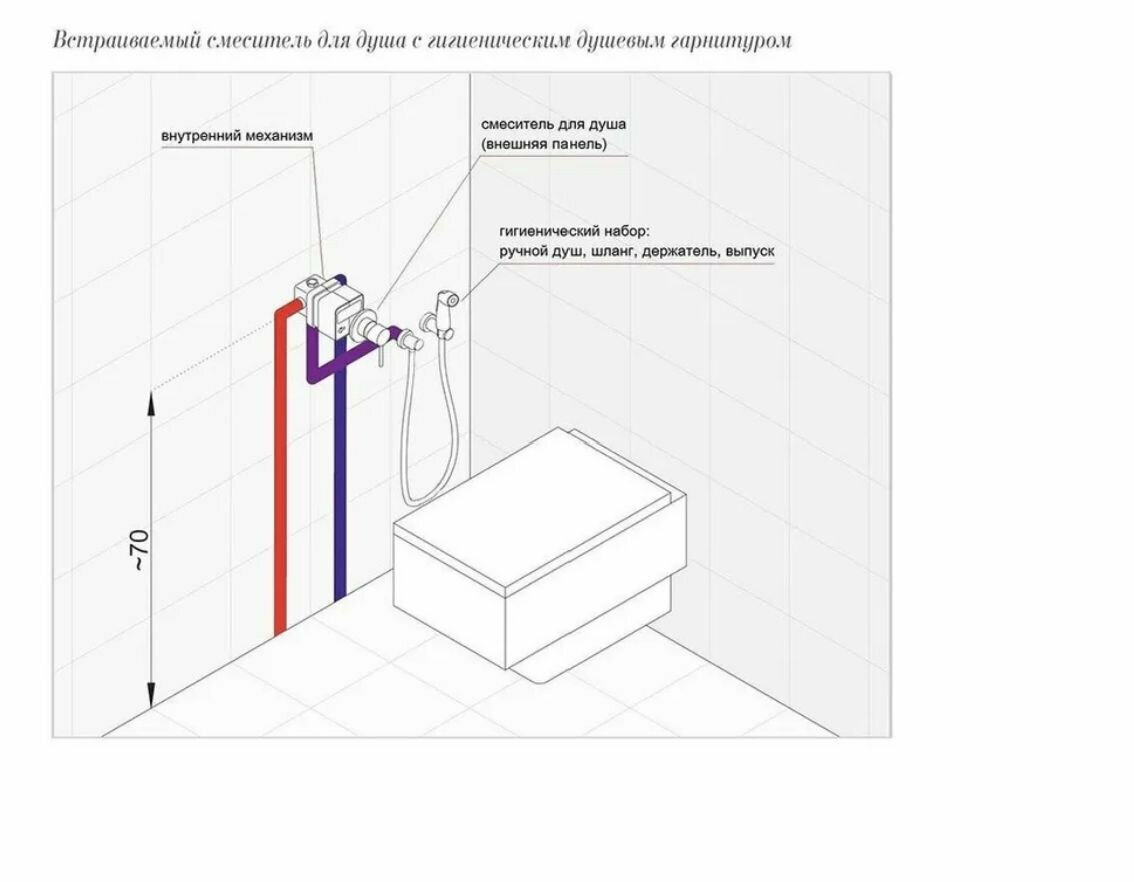 Встраиваемый смеситель для душа с гигиеническим душевым гарнитуром

внутренний механизм

смеситель для душа
(внешняя панель)

гигиенический набор:
ручной душ, шланг, держатель, выпуск

~70