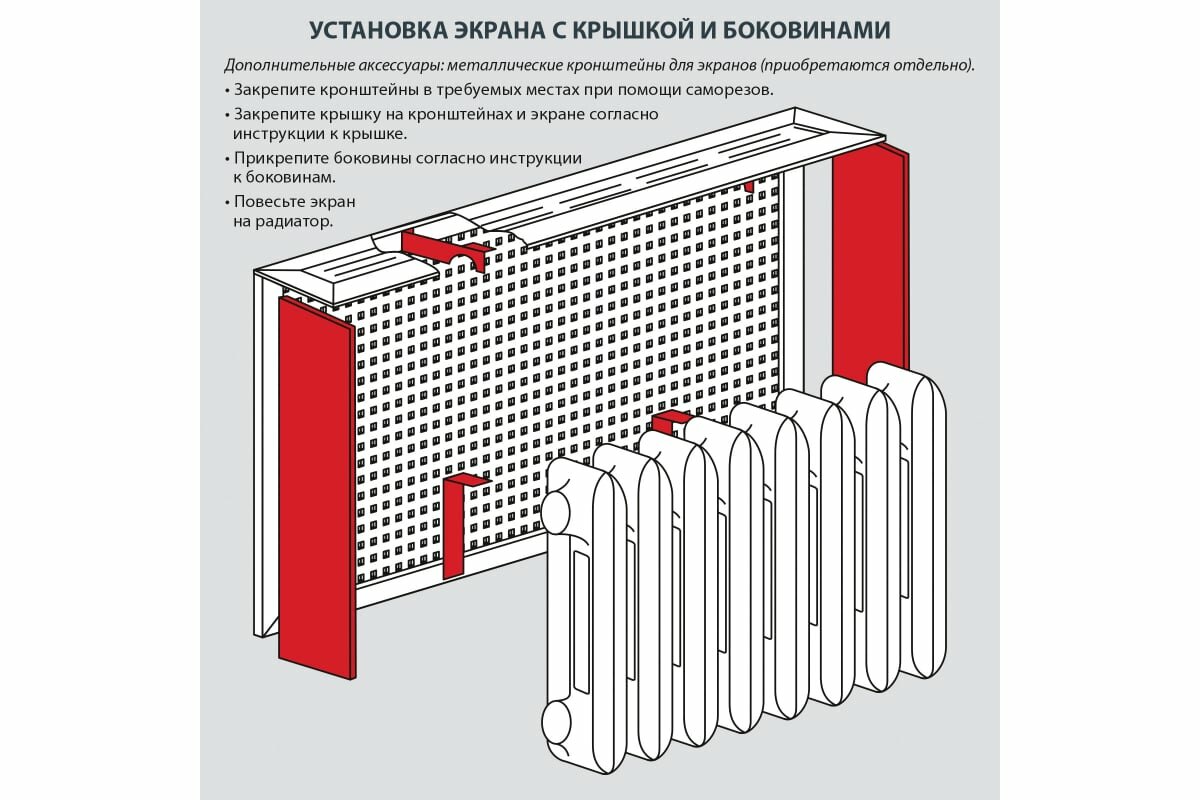 УСТАНОВКА ЭКРАНА С КРЫШКОЙ И БОКОВИНАМИ

Дополнительные аксессуары: металлические кронштейны для экранов (приобретаются отдельно).

• Закрепите кронштейны в требуемых местах при помощи саморезов.
• Закрепите крышку на кронштейнах и экране согласно инструкции к крышке.
• Прикрепите боковины согласно инструкции к боковинам.
• Повесьте экран на радиатор.