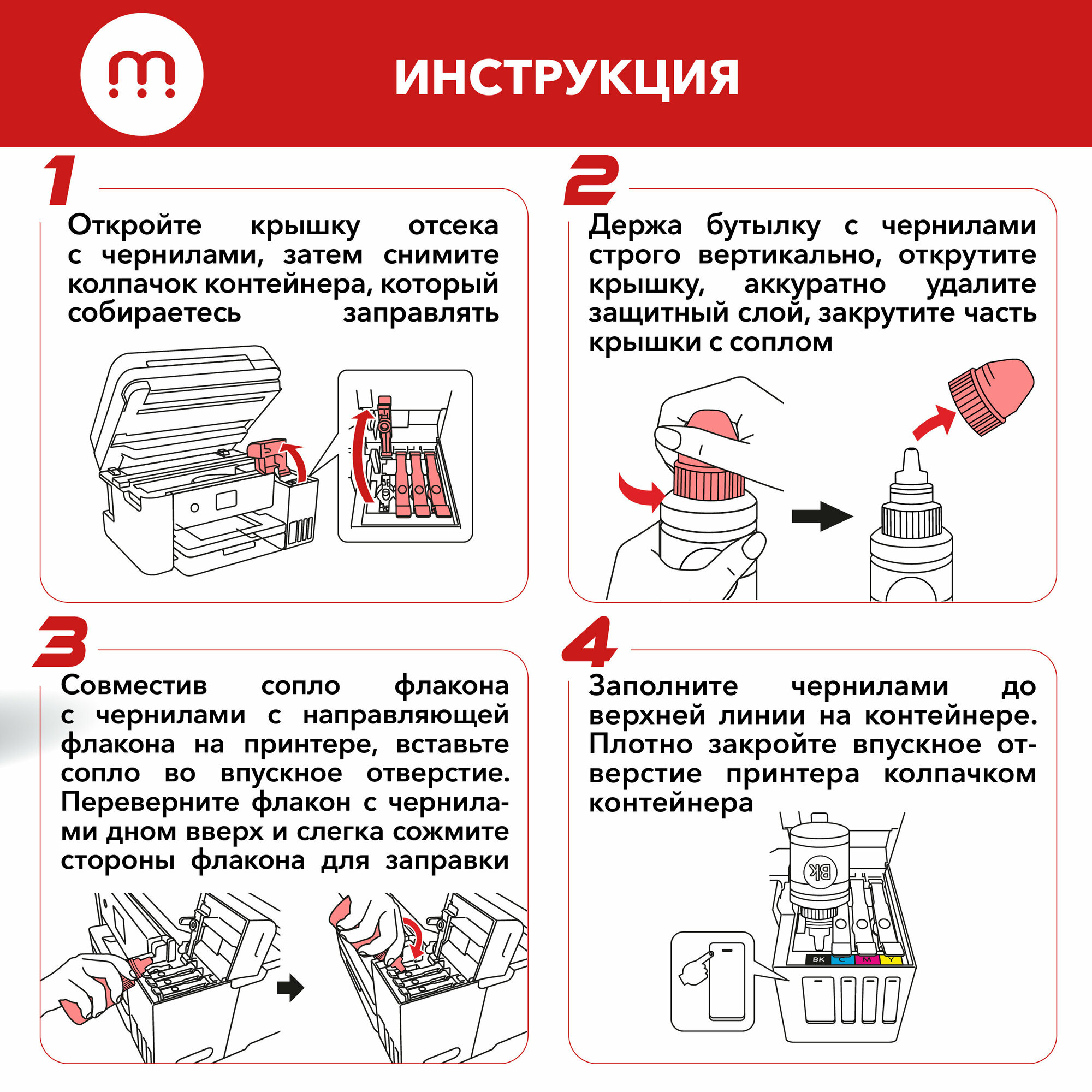 ИНСТРУКЦИЯ

1

Откройте крышку отсека с чернилами, затем снимите колпачок контейнера, который собираетесь заправлять

2

Держа бутылку с чернилами строго вертикально, открутите крышку, аккуратно удалите защитный слой, закрутите часть крышки с соплом

3

Совместив сопло флакона с чернилами с направляющей флакона на принтере, вставьте сопло во впускное отверстие. Переверните флакон с чернилами дном вверх и слегка сожмите стороны флакона для заправки

4

Заполните чернилами до верхней линии на контейнере. Плотно закройте впускное отверстие принтера колпачком контейнера

BK

BK C M Y