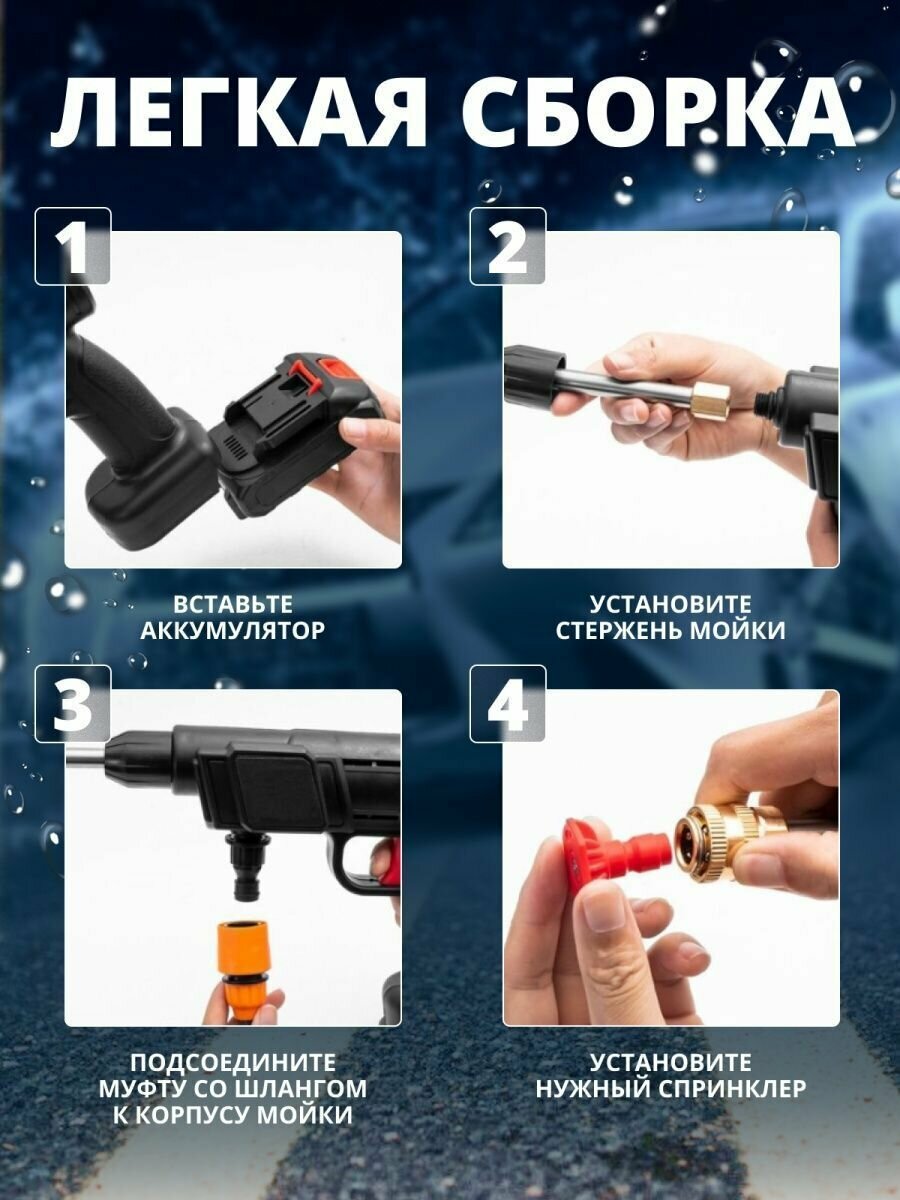 ЛЕГКАЯ СБОРКА

1

ВСТАВЬТЕ АККУМУЛЯТОР

2

УСТАНОВИТЕ СТЕРЖЕНЬ МОЙКИ

3

ПОДСОЕДИНИТЕ МУФТУ СО ШЛАНГОМ К КОРПУСУ МОЙКИ

4

УСТАНОВИТЕ НУЖНЫЙ СПРИНКЛЕР