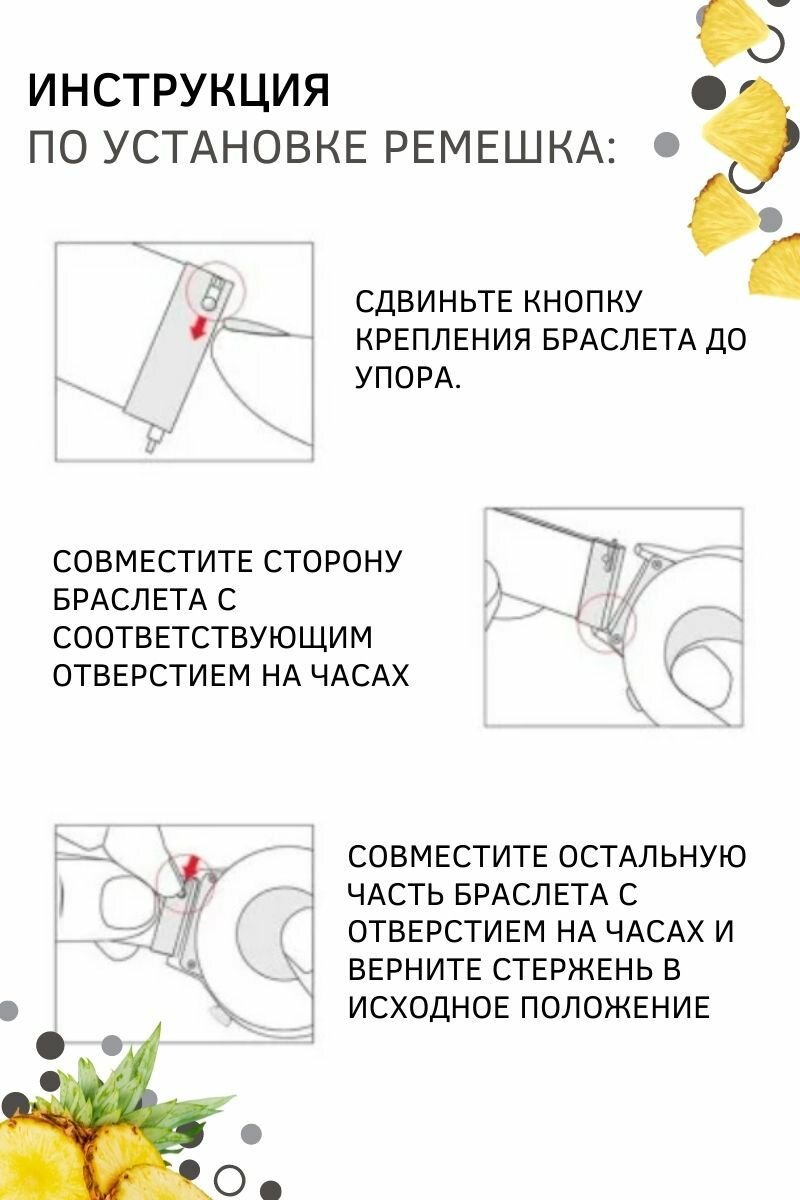 ИНСТРУКЦИЯ
ПО УСТАНОВКЕ РЕМЕШКА:

СДВИНЬТЕ КНОПКУ КРЕПЛЕНИЯ БРАСЛЕТА ДО УПОРА.

СОВМЕСТИТЕ СТОРОНУ БРАСЛЕТА С СООТВЕТСТВУЮЩИМ ОТВЕРСТИЕМ НА ЧАСАХ

СОВМЕСТИТЕ ОСТАЛЬНУЮ ЧАСТЬ БРАСЛЕТА С ОТВЕРСТИЕМ НА ЧАСАХ И ВЕРНИТЕ СТЕРЖЕНЬ В ИСХОДНОЕ ПОЛОЖЕНИЕ