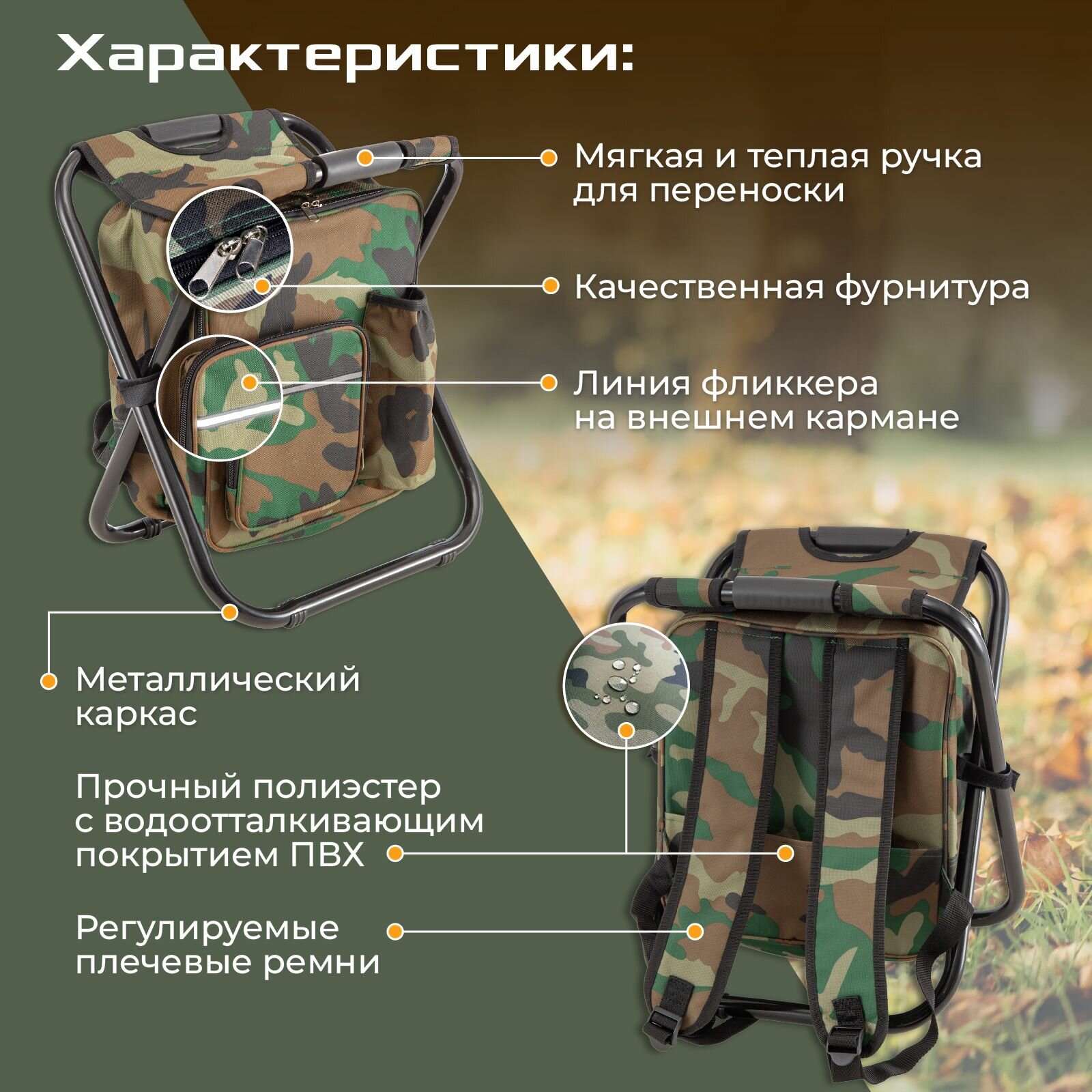 Характеристики:

Мягкая и теплая ручка для переноски

Качественная фурнитура

Линия фликкера на внешнем кармане

Металлический каркас

Прочный полиэстер с водоотталкивающим покрытием ПВХ

Регулируемые плечевые ремни