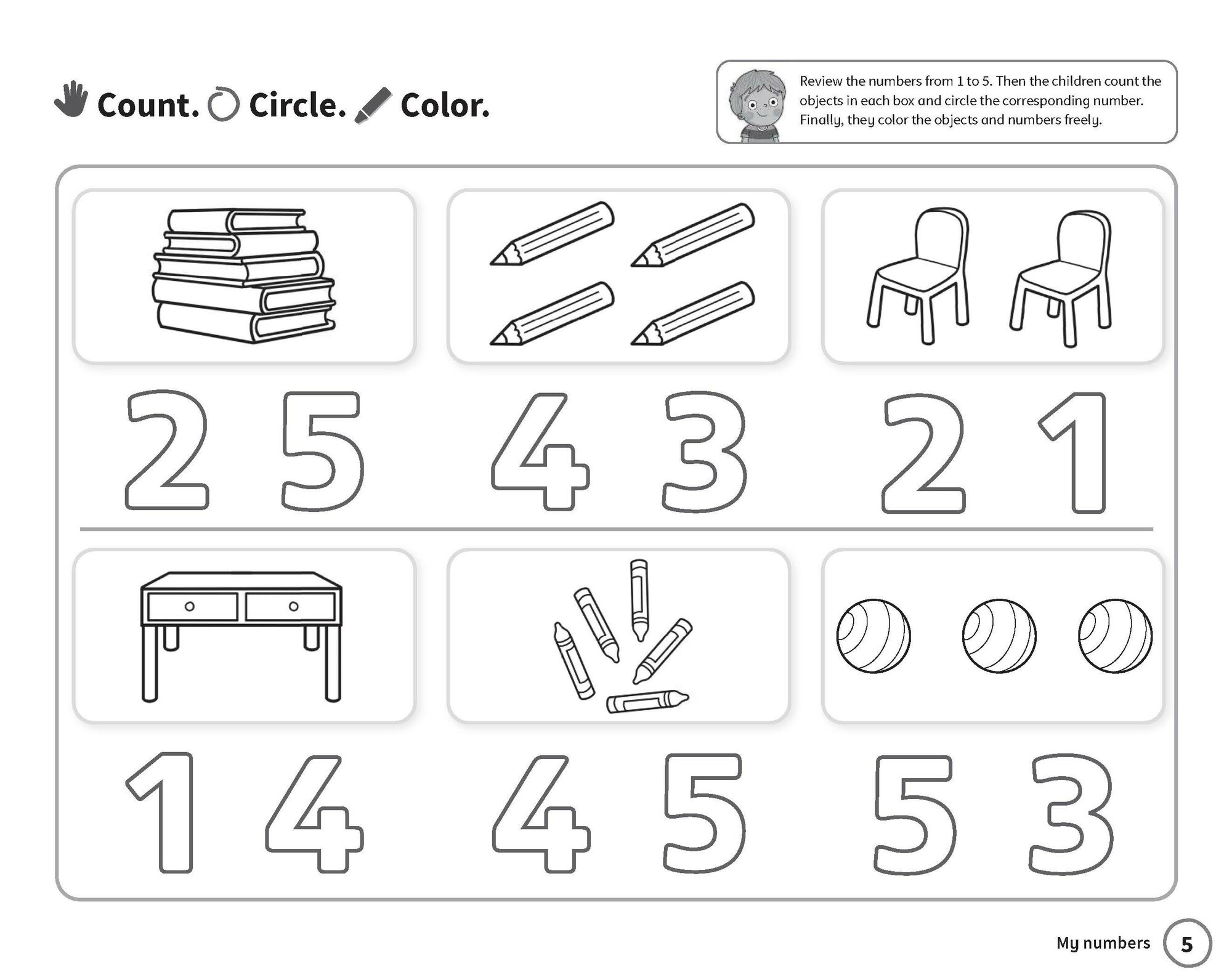 Count. Circle. Color.

Review the numbers from 1 to 5. Then the children count the objects in each box and circle the corresponding number. Finally, they color the objects and numbers freely.

2 5 4 3 2 1

1 4 4 5 5 3

My numbers 5