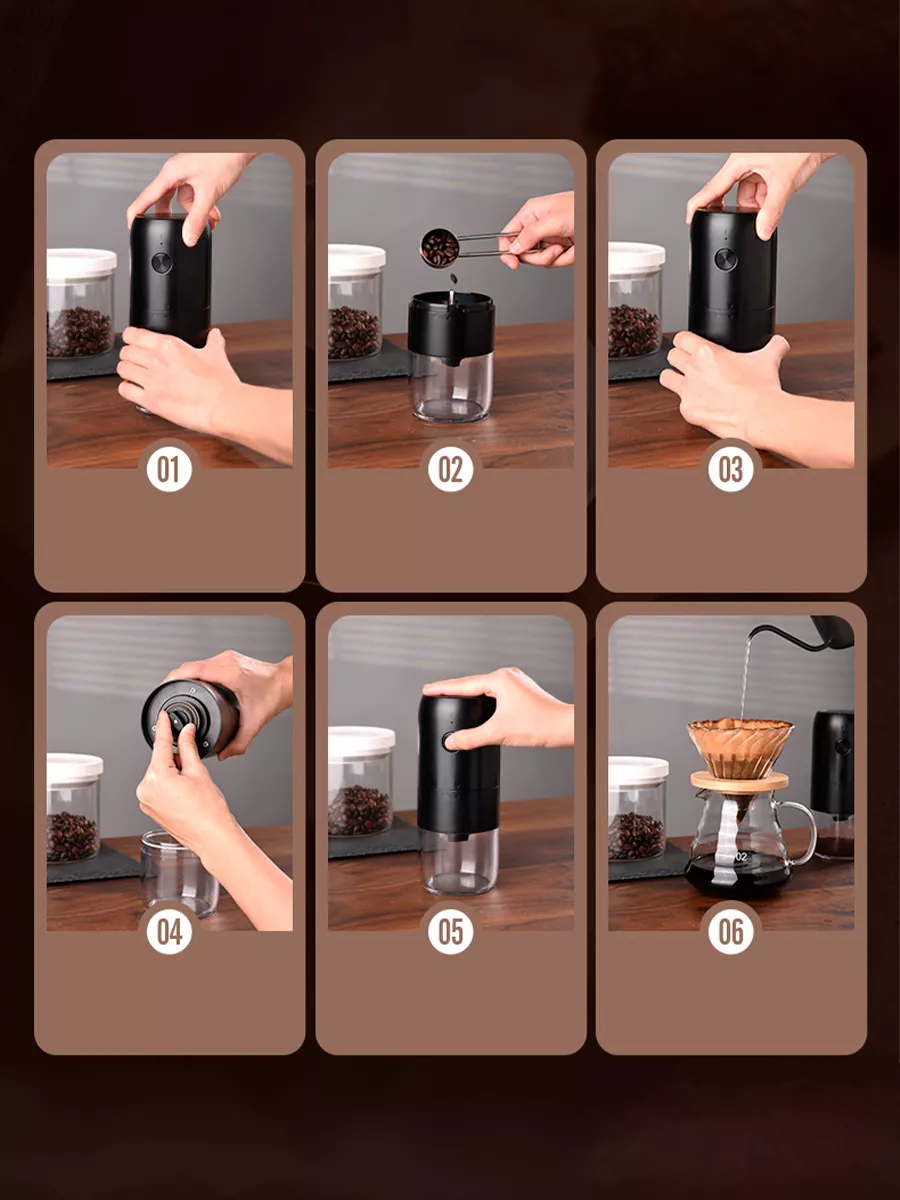 01

02

03

04

05

02

06