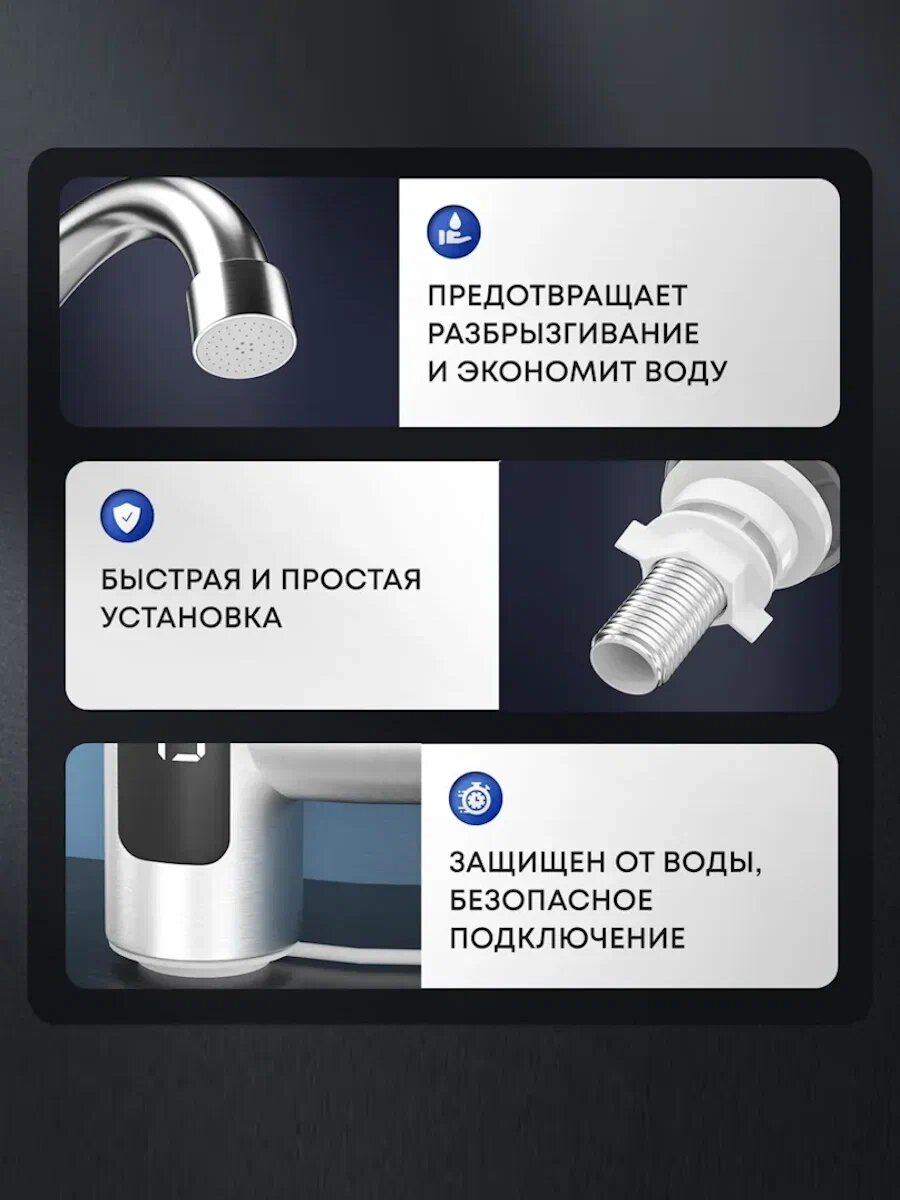 ПРЕДОТВРАЩАЕТ РАЗБРЫЗГИВАНИЕ И ЭКОНОМИТ ВОДУ

БЫСТРАЯ И ПРОСТАЯ УСТАНОВКА

ЗАЩИЩЕН ОТ ВОДЫ, БЕЗОПАСНОЕ ПОДКЛЮЧЕНИЕ