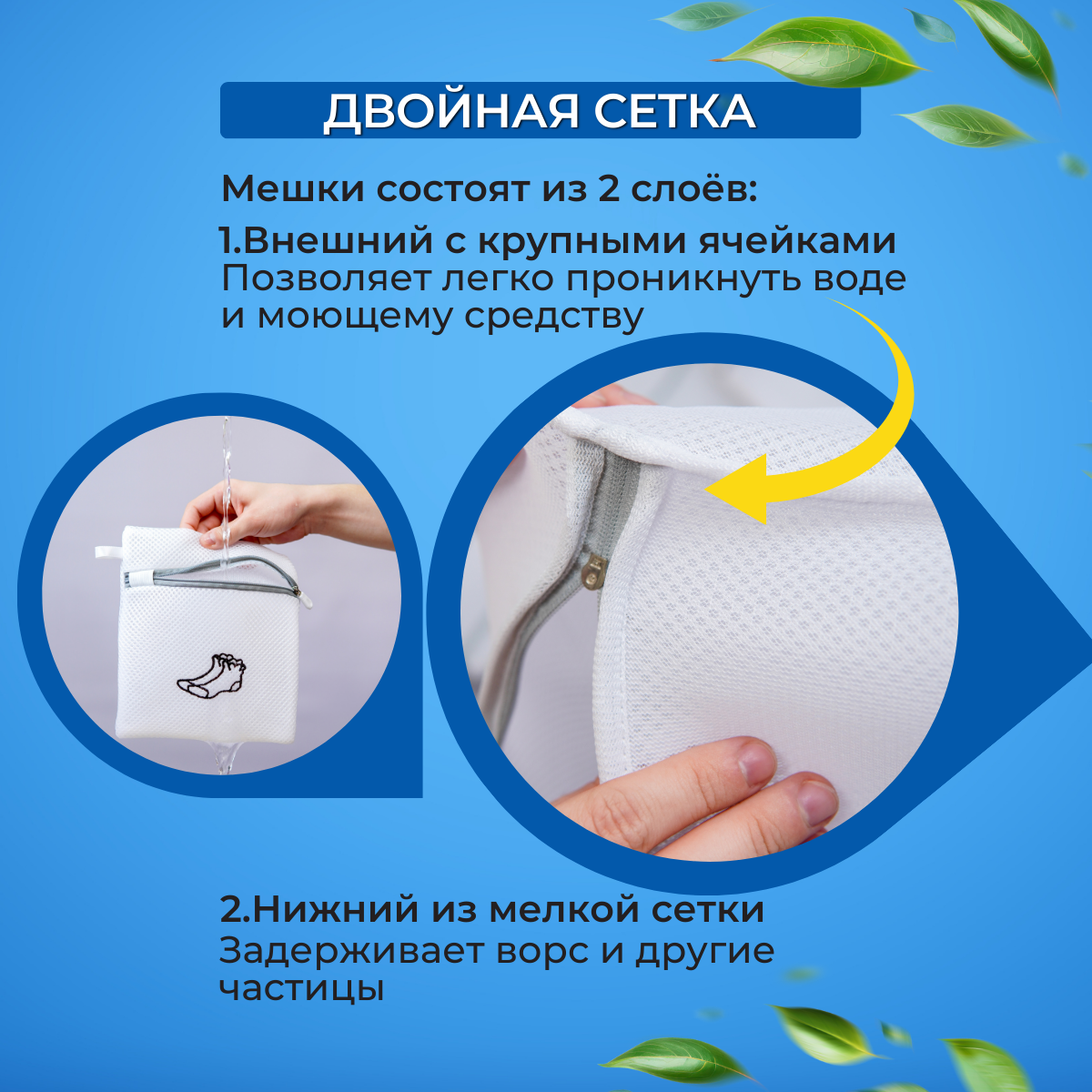 ДВОЙНАЯ СЕТКА

Мешки состоят из 2 слоёв:

1.Внешний с крупными ячейками
Позволяет легко проникнуть воде и моющему средству

2.Нижний из мелкой сетки
Задерживает ворс и другие частицы