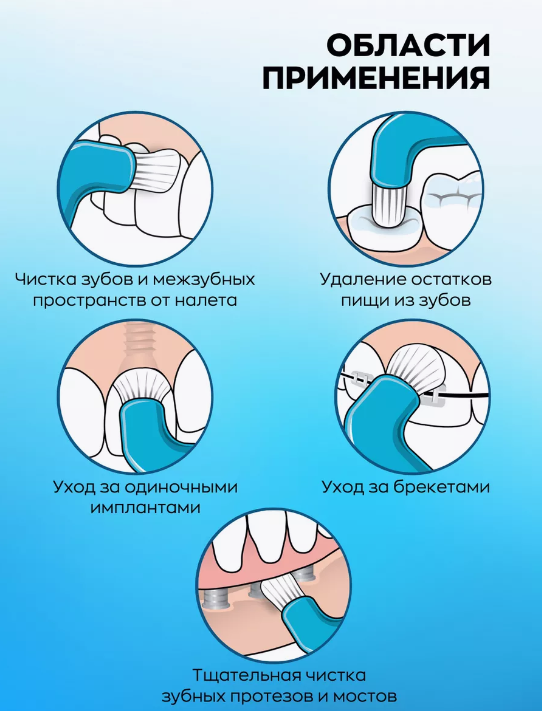 ОБЛАСТИ ПРИМЕНЕНИЯ

Чистка зубов и межзубных пространств от налета

Удаление остатков пищи из зубов

Уход за одиночными имплантами

Уход за брекетами

Тщательная чистка зубных протезов и мостов