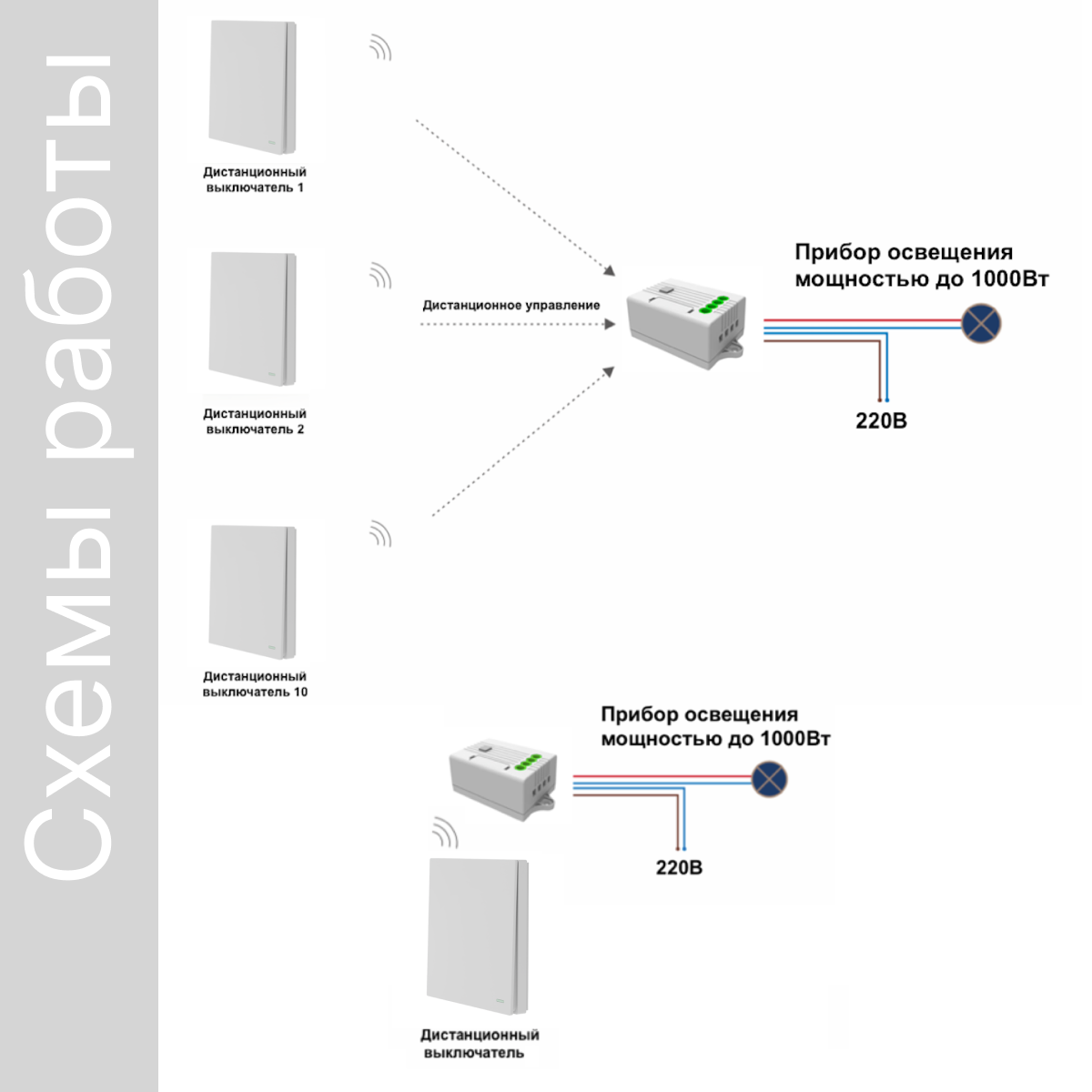 Схемы работы

Дистанционный выключатель 1

Дистанционный выключатель 2

Дистанционный выключатель 10

Дистанционное управление

Прибор освещения мощностью до 1000Вт

220В

Прибор освещения мощностью до 1000Вт

220В

Дистанционный выключатель