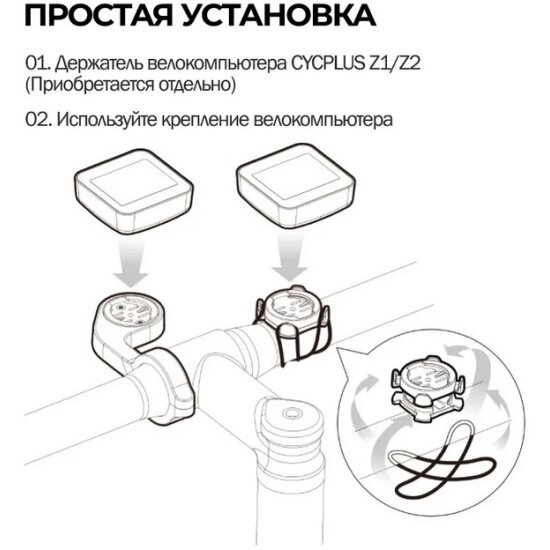 ПРОСТАЯ УСТАНОВКА

01. Держатель велокомпьютера CYCPLUS Z1/Z2 (Приобретается отдельно)

02. Используйте крепление велокомпьютера