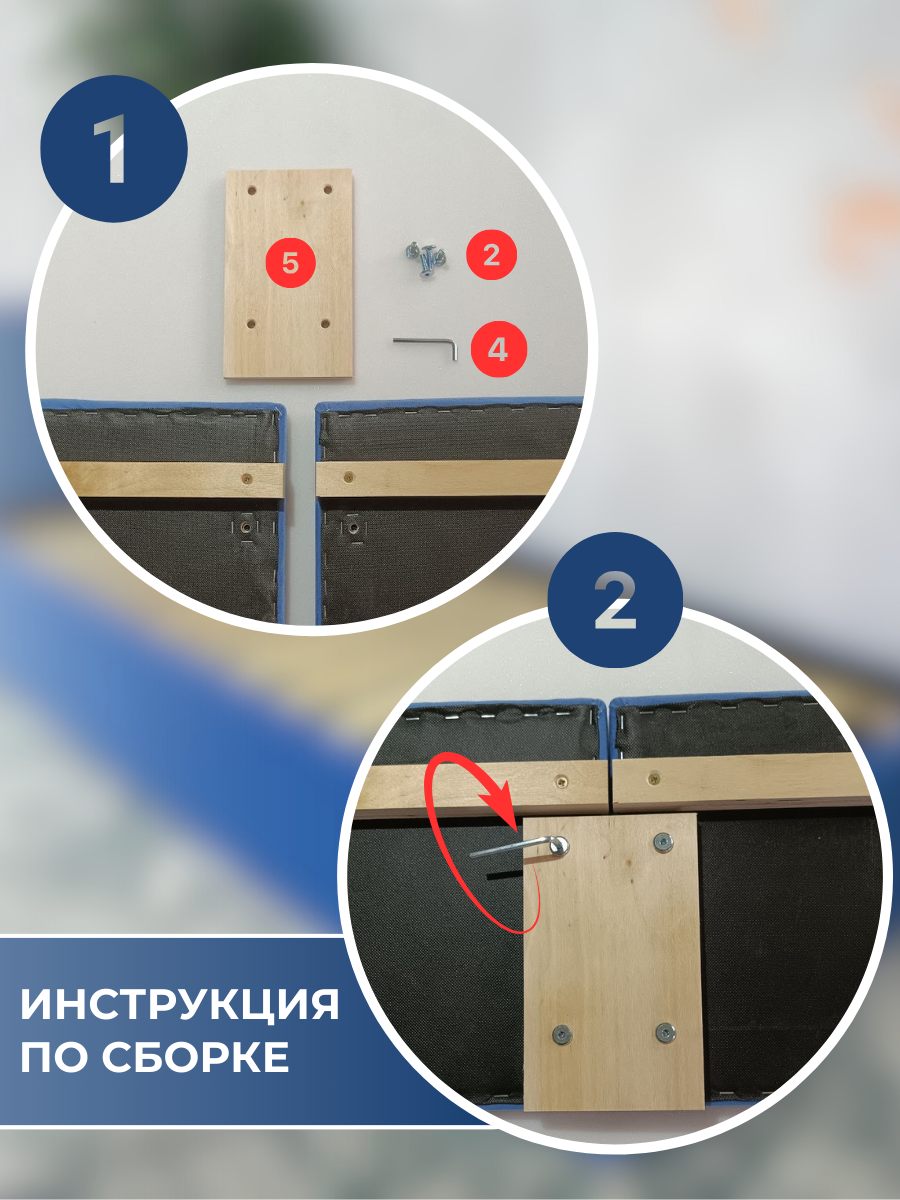 1

5

2

4

2

ИНСТРУКЦИЯ ПО СБОРКЕ