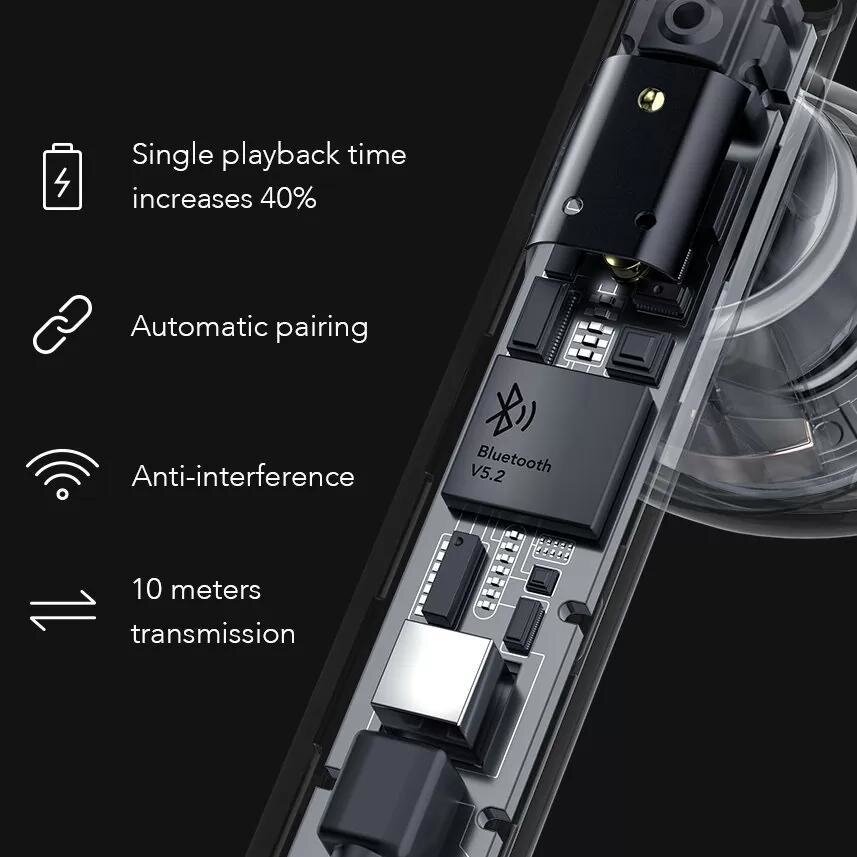 Single playback time increases 40%

Automatic pairing

Anti-interference

10 meters transmission

Bluetooth V5.2