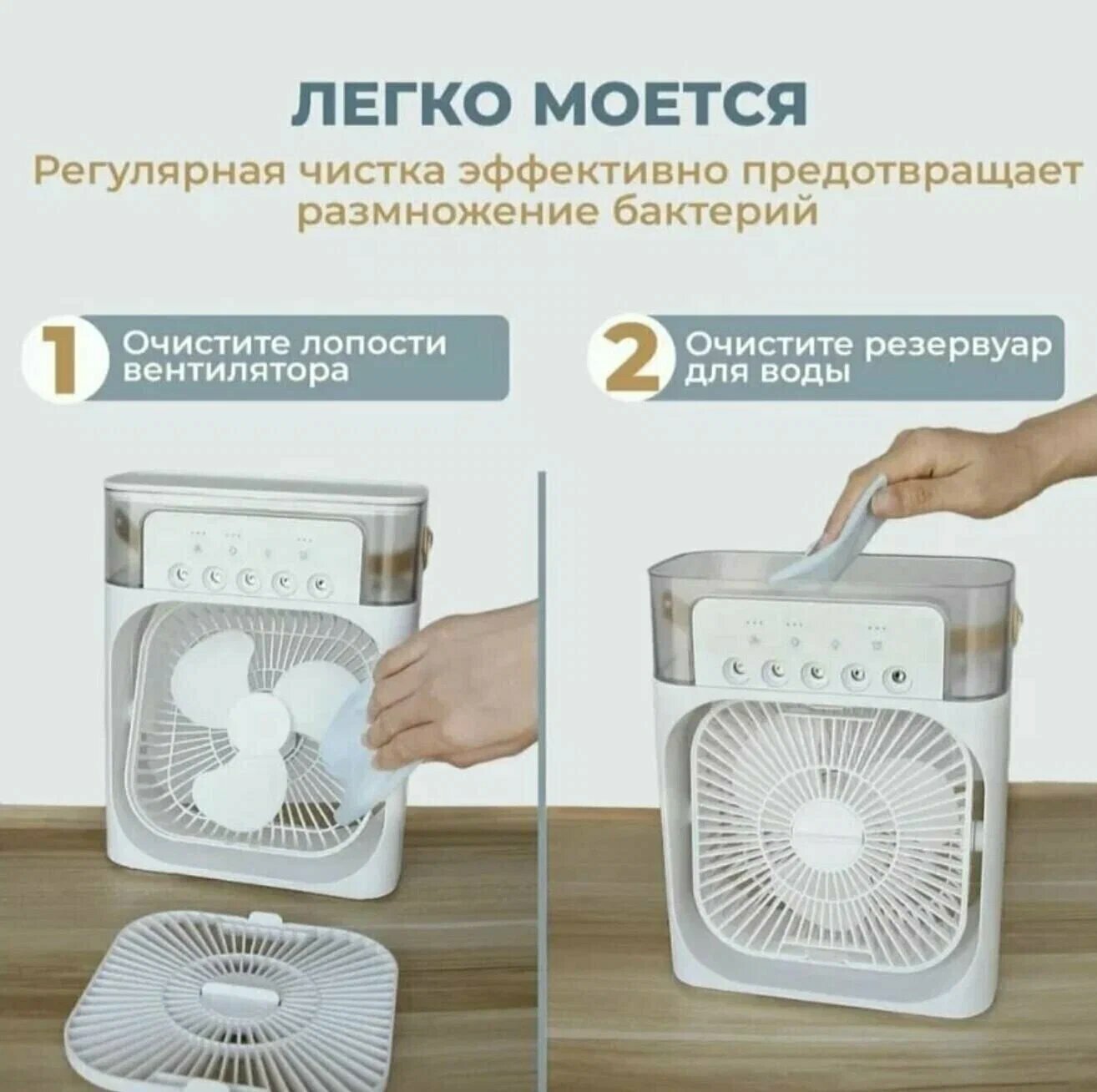 ЛЕГКО МОЕТСЯ

Регулярная чистка эффективно предотвращает размножение бактерий

1 Очистите лопости вентилятора

2 Очистите резервуар для воды