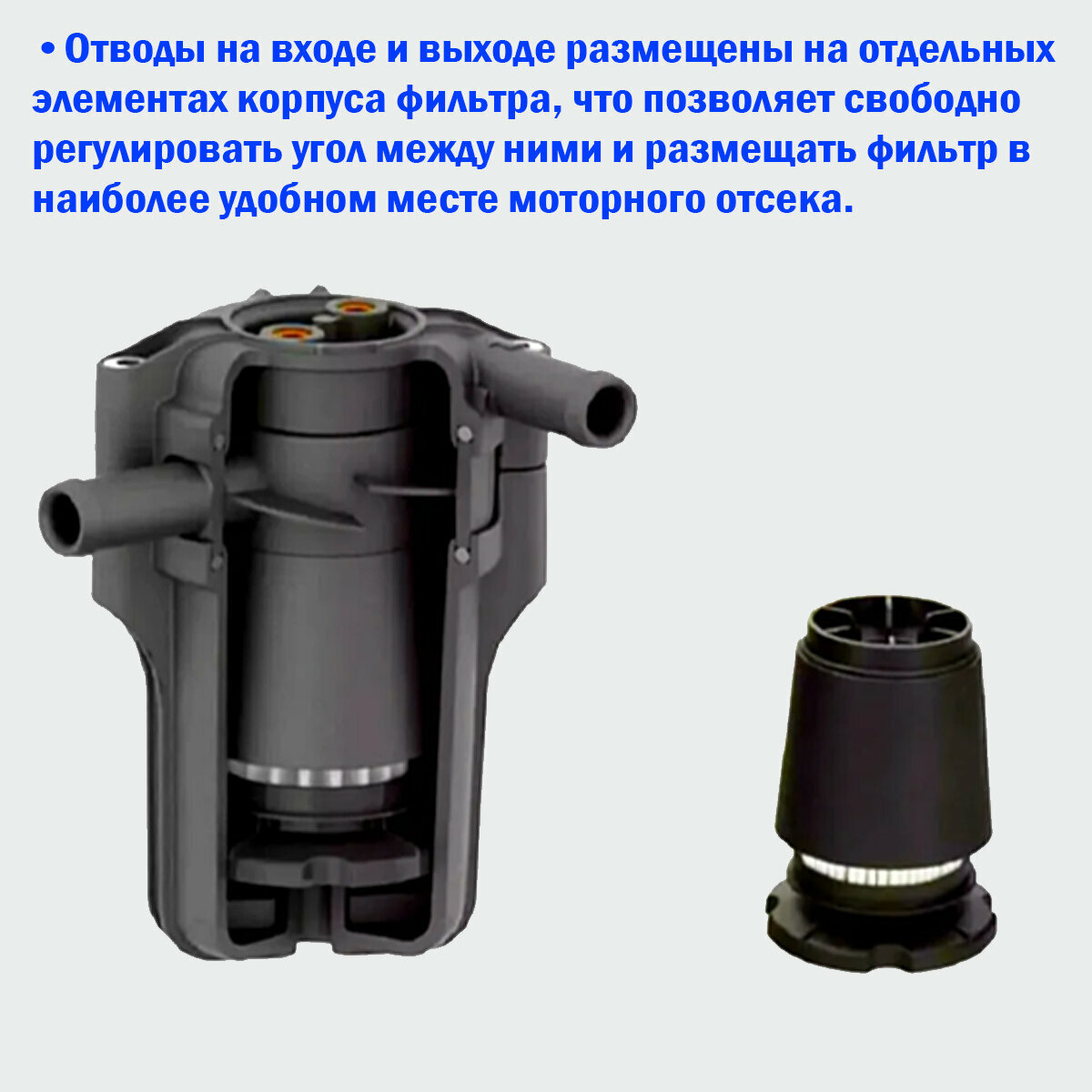 • Отводы на входе и выходе размещены на отдельных элементах корпуса фильтра, что позволяет свободно регулировать угол между ними и размещать фильтр в наиболее удобном месте моторного отсека.