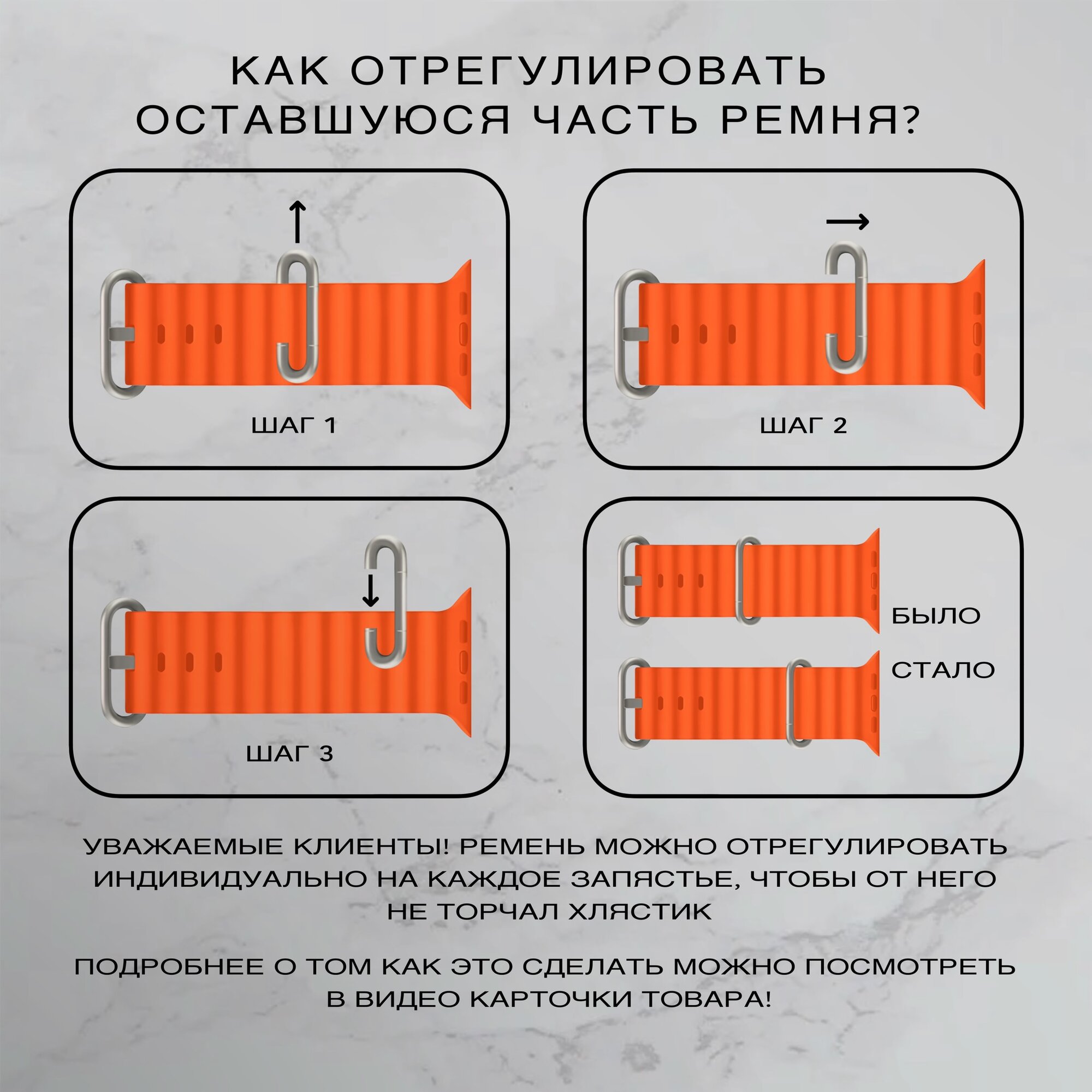 КАК ОТРЕГУЛИРОВАТЬ ОСТАВШУЮСЯ ЧАСТЬ РЕМНЯ?

ШАГ 1

ШАГ 2

ШАГ 3

БЫЛО

СТАЛО

УВАЖАЕМЫЕ КЛИЕНТЫ! РЕМЕНЬ МОЖНО ОТРЕГУЛИРОВАТЬ ИНДИВИДУАЛЬНО НА КАЖДОЕ ЗАПЯСТЬЕ, ЧТОБЫ ОТ НЕГО НЕ ТОРЧАЛ ХЛЯСТИК

ПОДРОБНЕЕ О ТОМ КАК ЭТО СДЕЛАТЬ МОЖНО ПОСМОТРЕТЬ В ВИДЕО КАРТОЧКИ ТОВАРА!