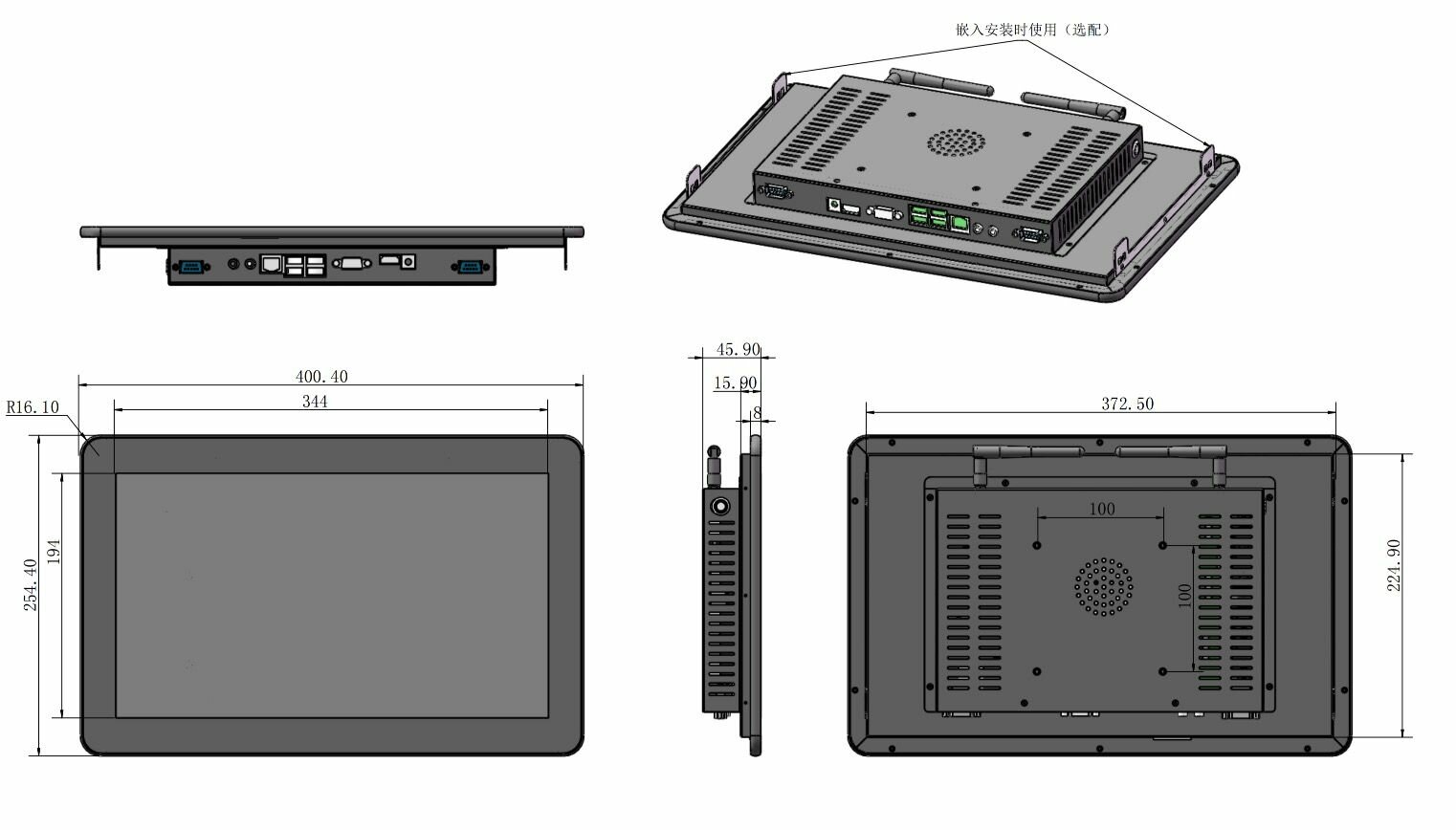 嵌入安装时使用（选配）

400.40
344
R16.10
254.40
194

45.90
15.90
8

372.50
100
100
224.90