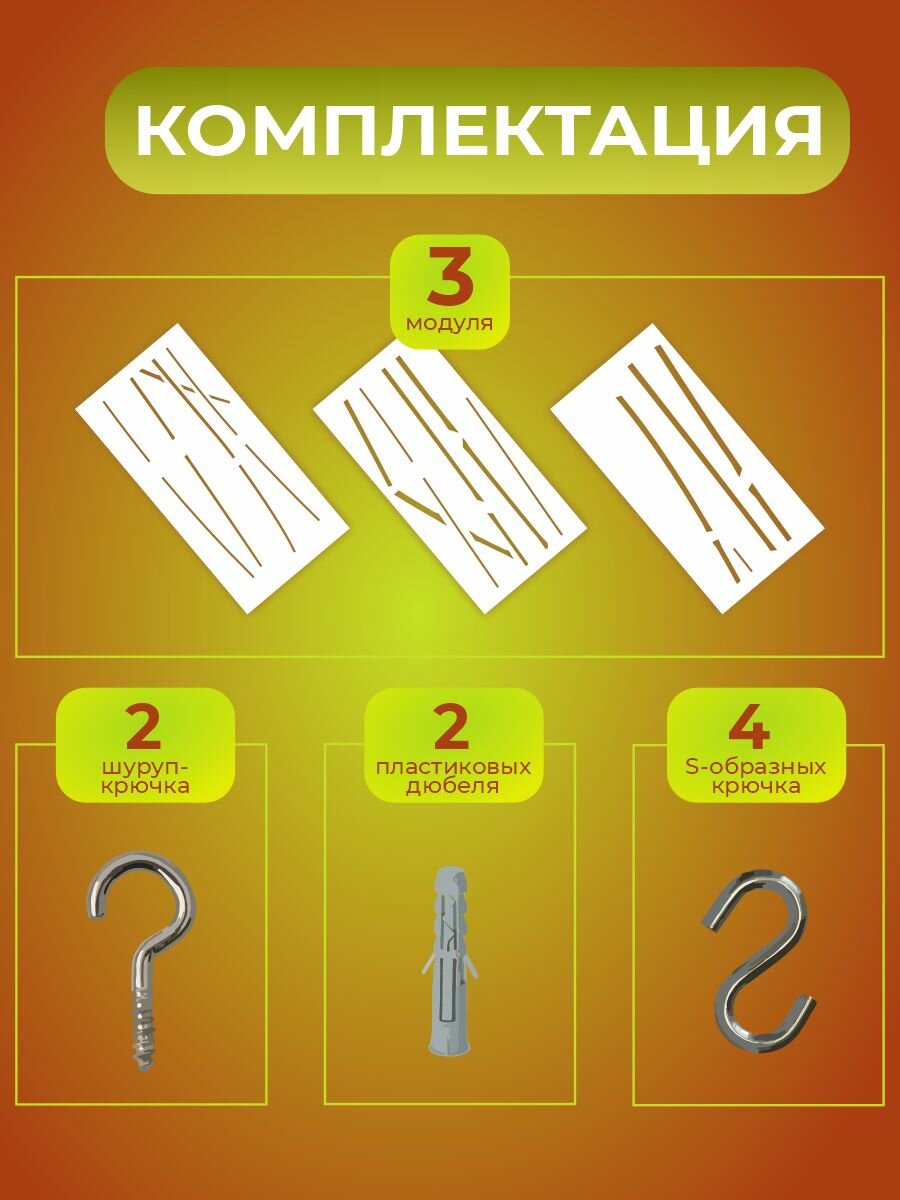 КОМПЛЕКТАЦИЯ

3
модуля

2
шуруп-крючка

2
пластиковых дюбеля

4
S-образных крючка