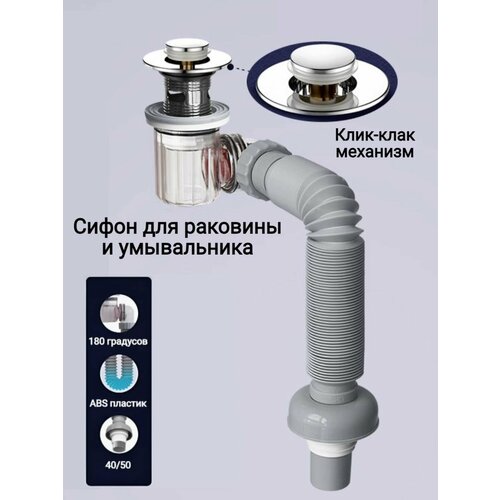 Клик-клак механизм

Сифон для раковины и умывальника

180 градусов

ABS пластик

40/50