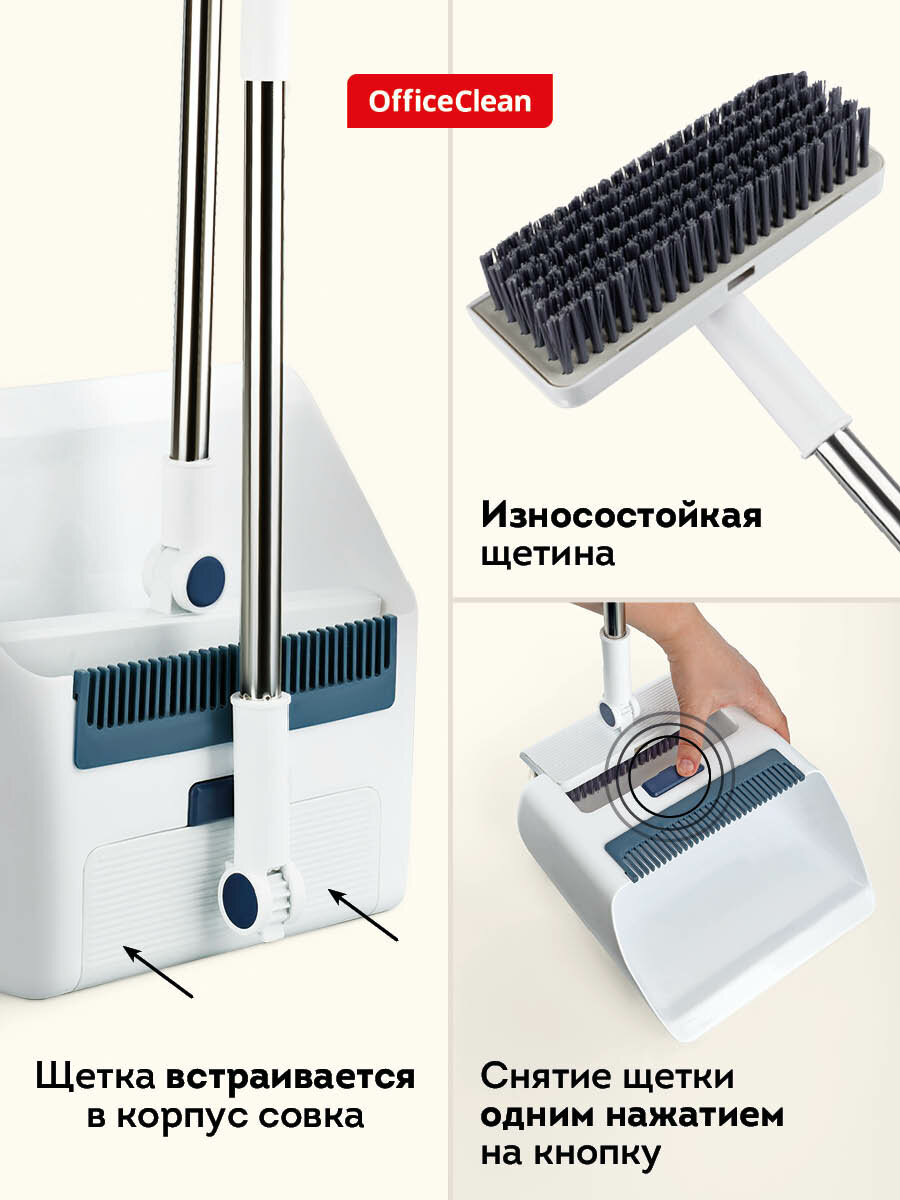 OfficeClean

Износостойкая щетина

Щетка встраивается в корпус совка

Снятие щетки одним нажатием на кнопку